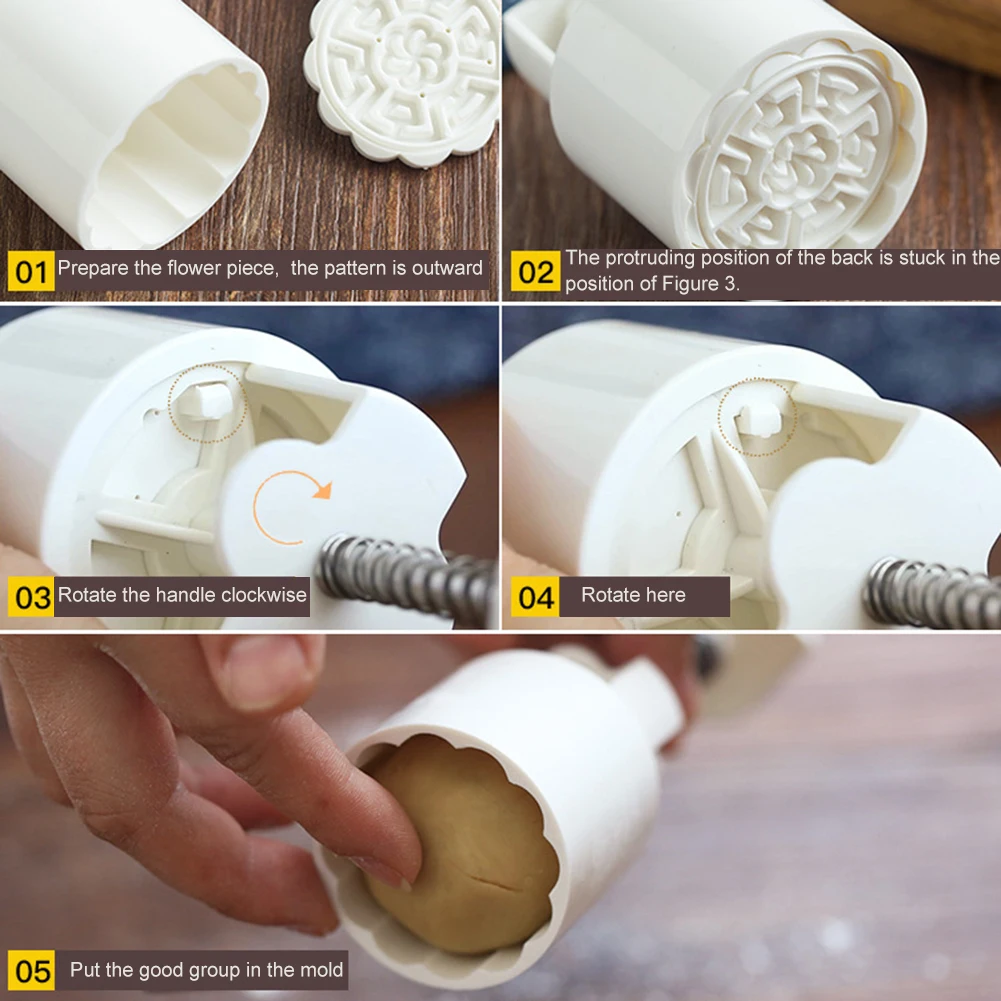 01 Prepare the flower piece, the pattern is outward

02 The protruding position of the back is stuck in the position of Figure 3.

03 Rotate the handle clockwise

04 Rotate here

05 Put the good group in the mold