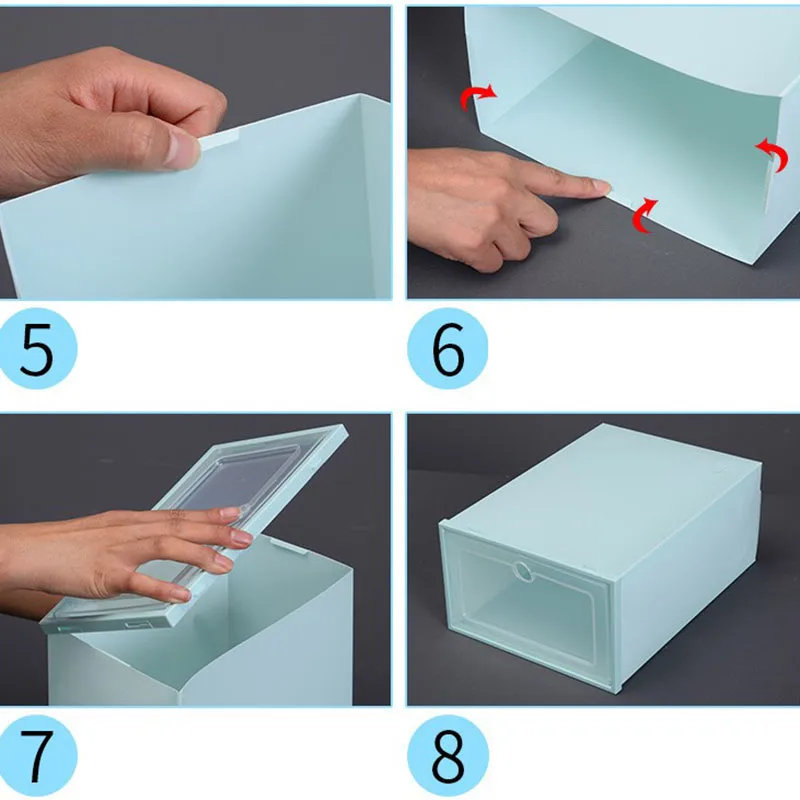 5

6

7

8