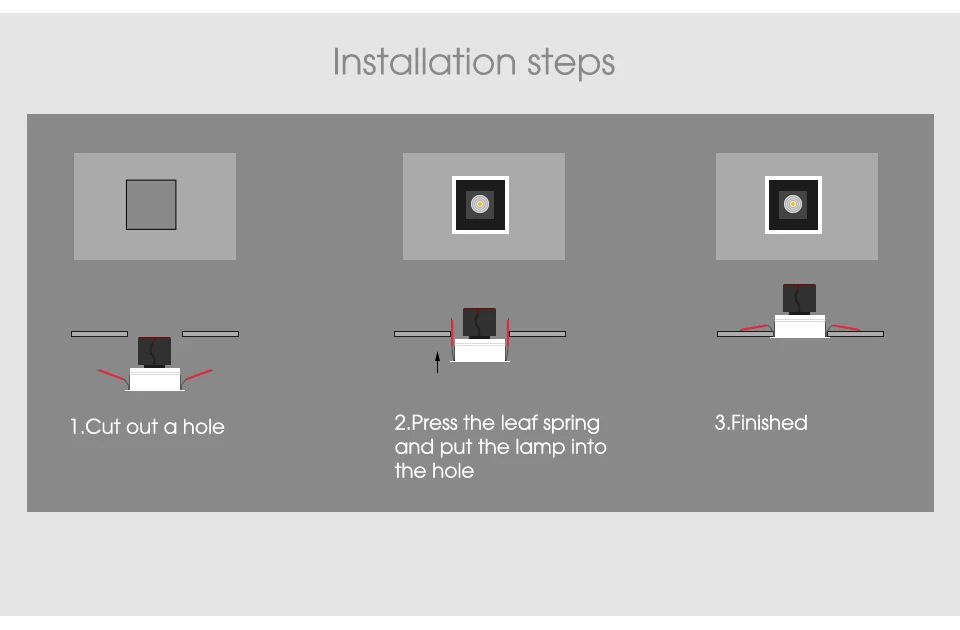 Installation steps

1.Cut out a hole

2.Press the leaf spring and put the lamp into the hole

3.Finished