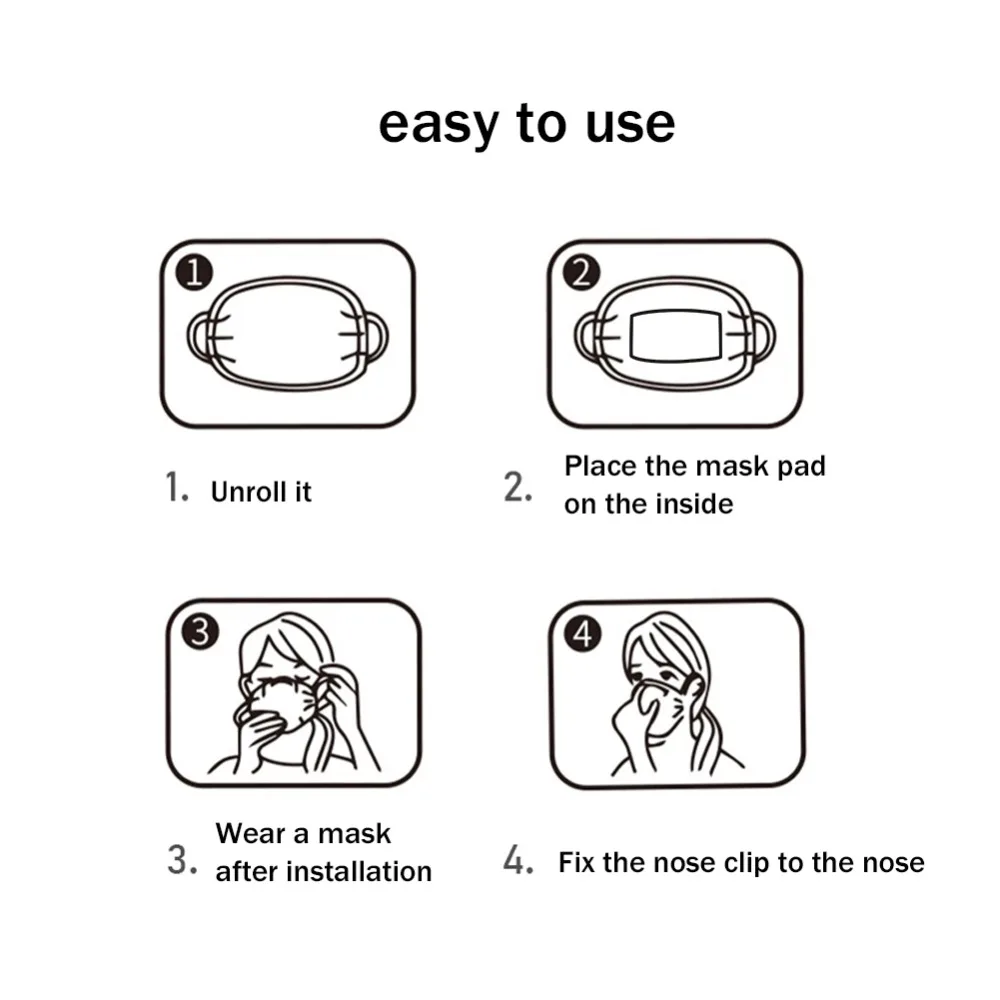 easy to use

1

2

1. Unroll it

2. Place the mask pad on the inside

3

4

3. Wear a mask after installation

4. Fix the nose clip to the nose