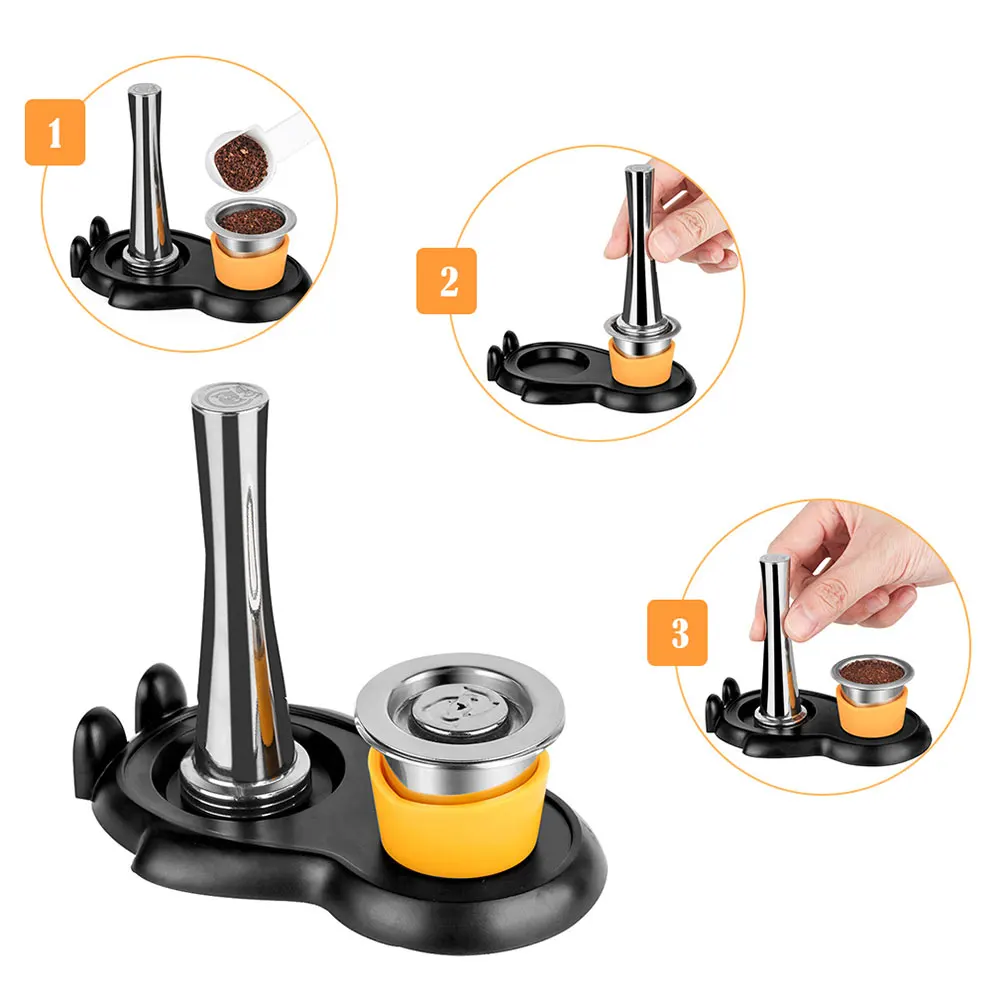 1

2

3