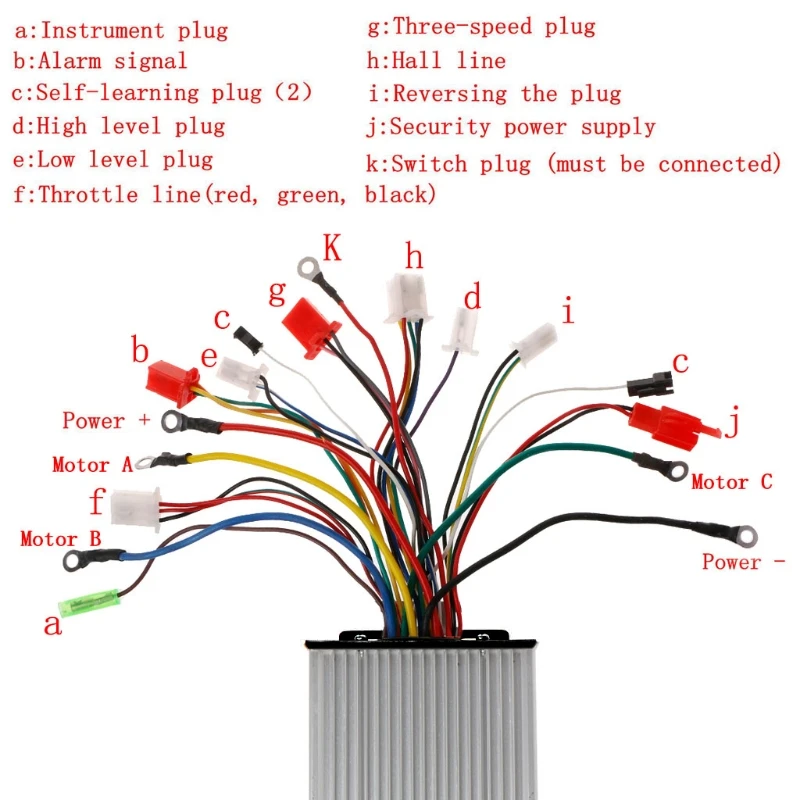 a:Instrument plug
b:Alarm signal
c:Self-learning plug (2)
d:High level plug
e:Low level plug
f:Throttle line(red, green, black)

g:Three-speed plug
h:Hall line
i:Reversing the plug
j:Security power supply
k:Switch plug (must be connected)

K
h
g
d
c
i
b
e
c
Power +
j
Motor A
Motor C
f
Motor B
Power -
a