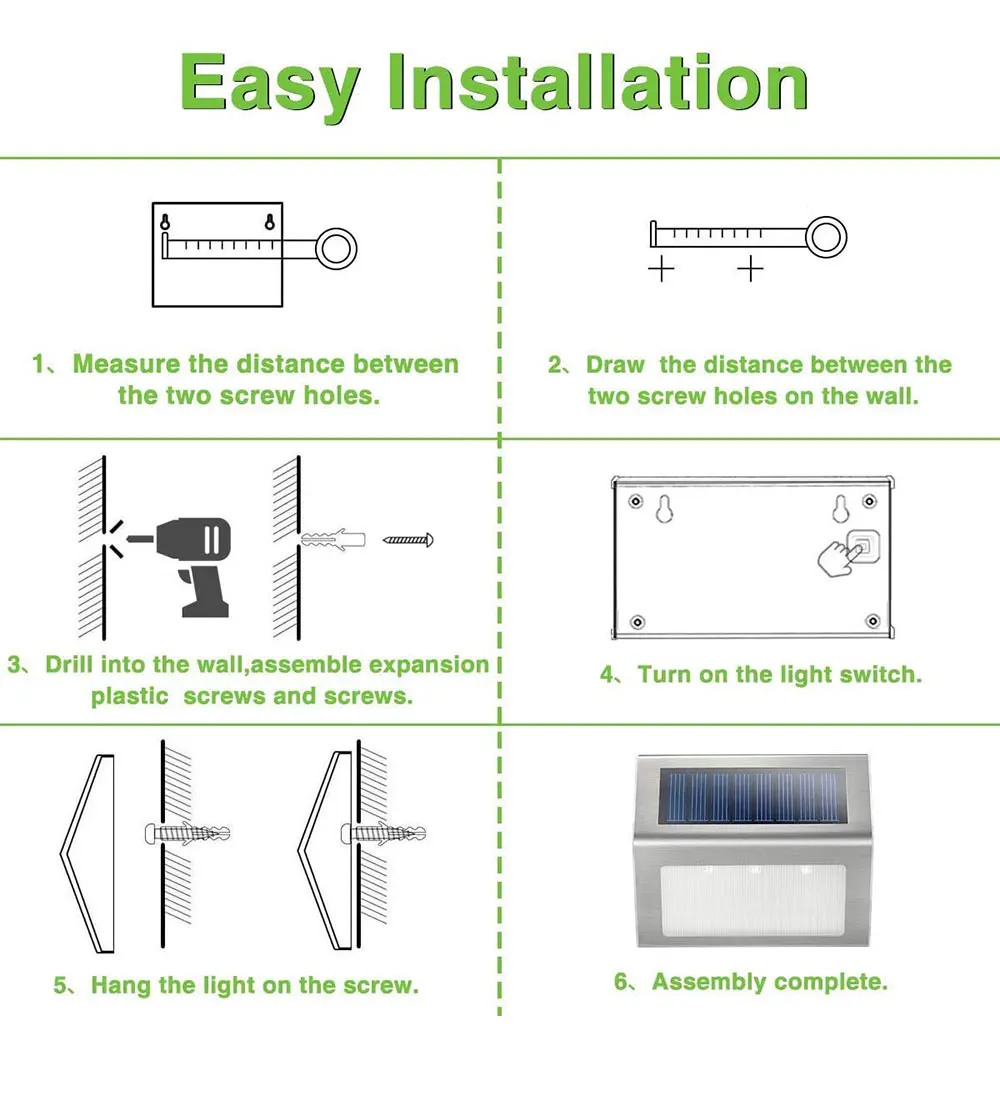 Easy Installation

1、Measure the distance between the two screw holes.

2、Draw the distance between the two screw holes on the wall.

3、Drill into the wall,assemble expansion plastic screws and screws.

4、Turn on the light switch.

5、Hang the light on the screw.

6、Assembly complete.