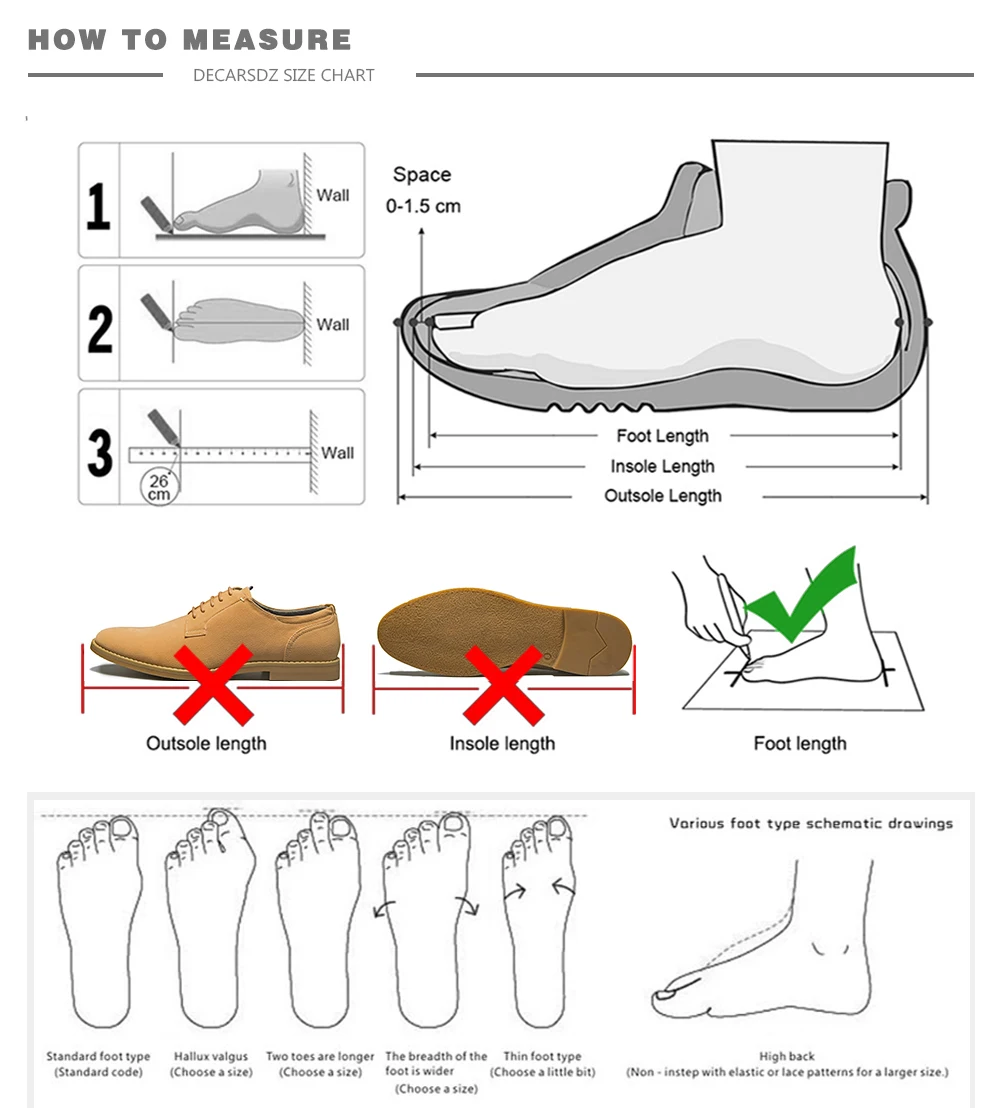 HOW TO MEASURE

DECARSDZ SIZE CHART

1 Wall

2 Wall

3 Wall

26 cm

Space 0-1.5 cm

Foot Length

Insole Length

Outsole Length

Outsole length

Insole length

Foot length

Various foot type schematic drawings

Standard foot type (Standard code)

Hallux valgus (Choose a size)

Two toes are longer (Choose a size)

The breadth of the foot is wider (Choose a size)

Thin foot type (Choose a little bit)

High back (Non - instep with elastic or lace patterns for a larger size.)