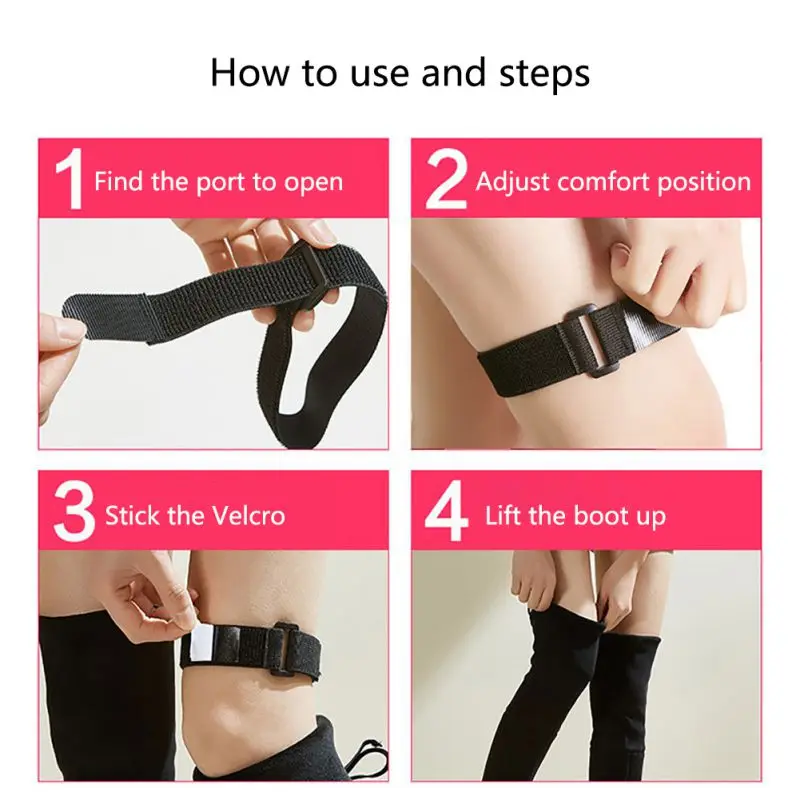 How to use and steps

1 Find the port to open

2 Adjust comfort position

3 Stick the Velcro

4 Lift the boot up