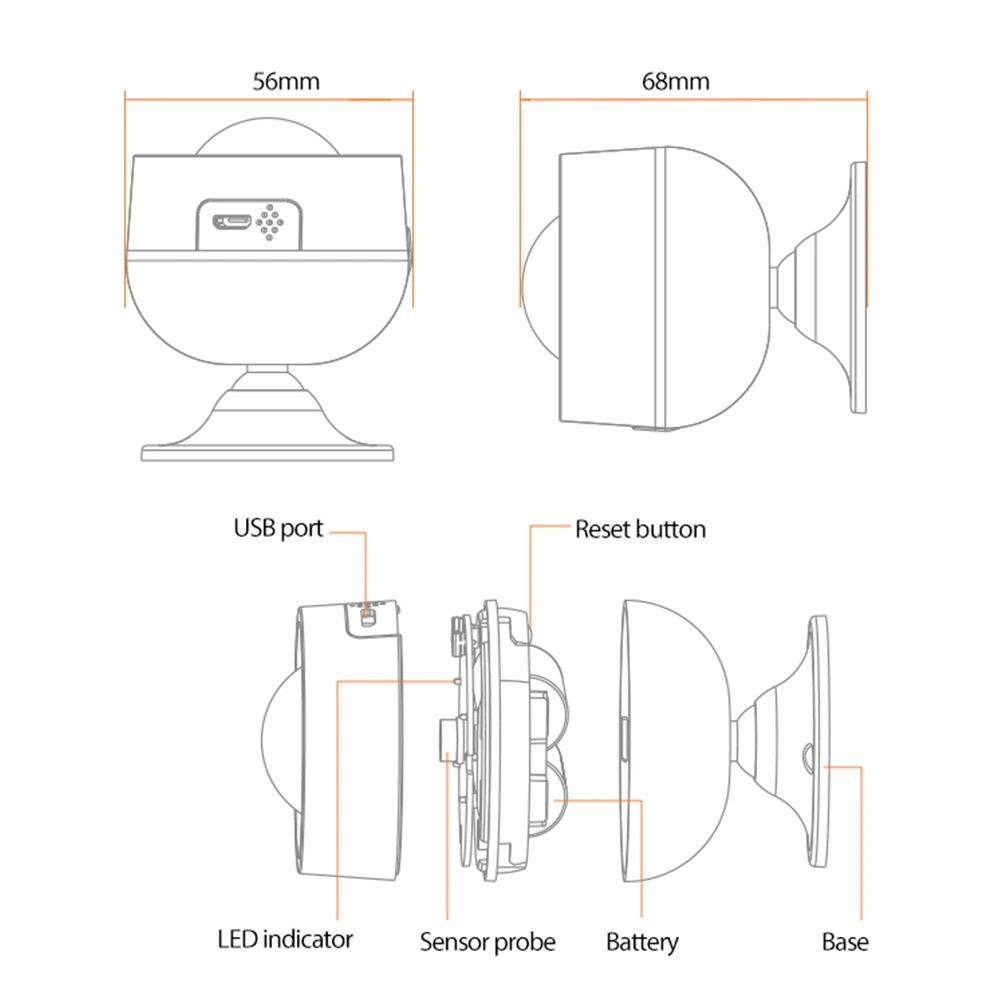 56mm

68mm

USB port

Reset button

LED indicator

Sensor probe

Battery

Base