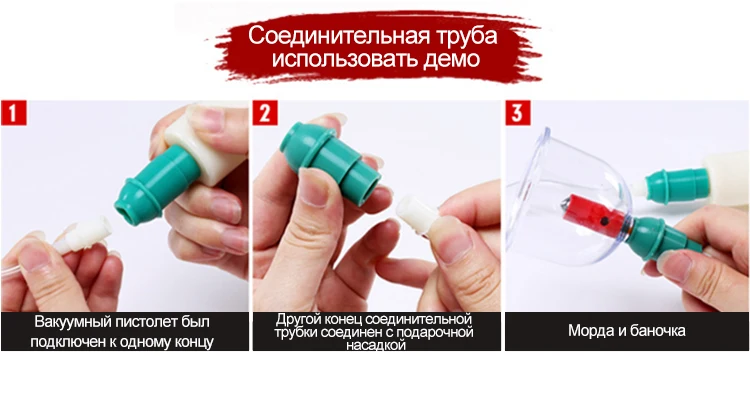 Соединительная труба использовать демо

1

Вакуумный пистолет был подключен к одному концу

2

Другой конец соединительной трубки соединен с подарочной насадкой

3

Морда и баночка