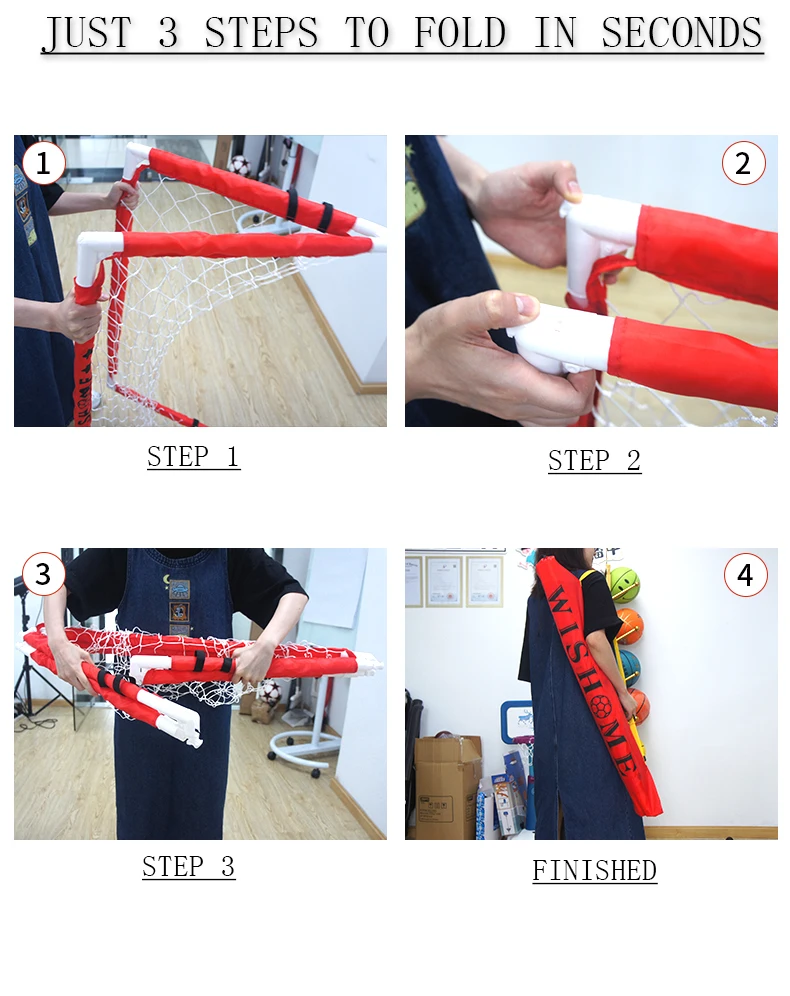 JUST 3 STEPS TO FOLD IN SECONDS

1

STEP 1

2

STEP 2

3

STEP 3

4

WISHOME

FINISHED