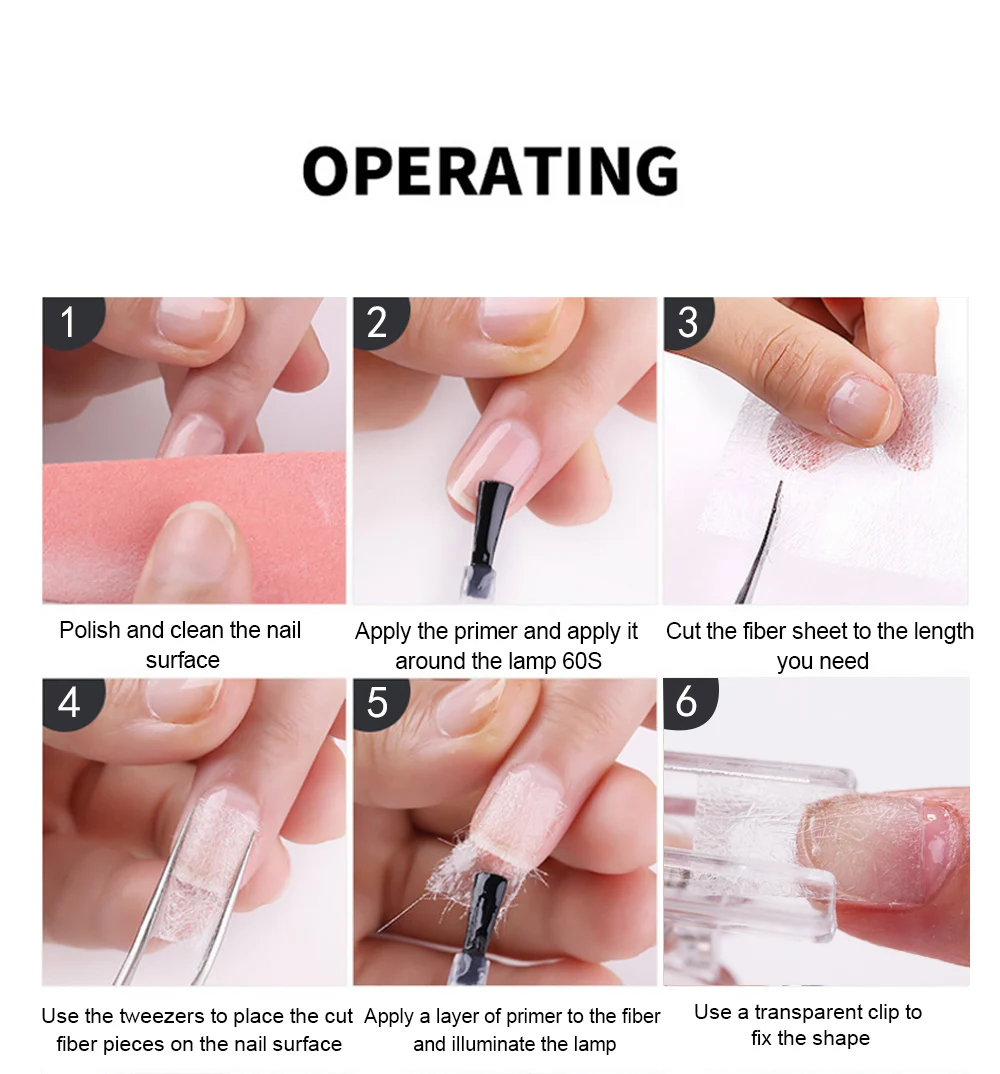 OPERATING

1

Polish and clean the nail surface

2

Apply the primer and apply it around the lamp 60S

3

Cut the fiber sheet to the length you need

4

Use the tweezers to place the cut fiber pieces on the nail surface

5

Apply a layer of primer to the fiber and illuminate the lamp

6

Use a transparent clip to fix the shape