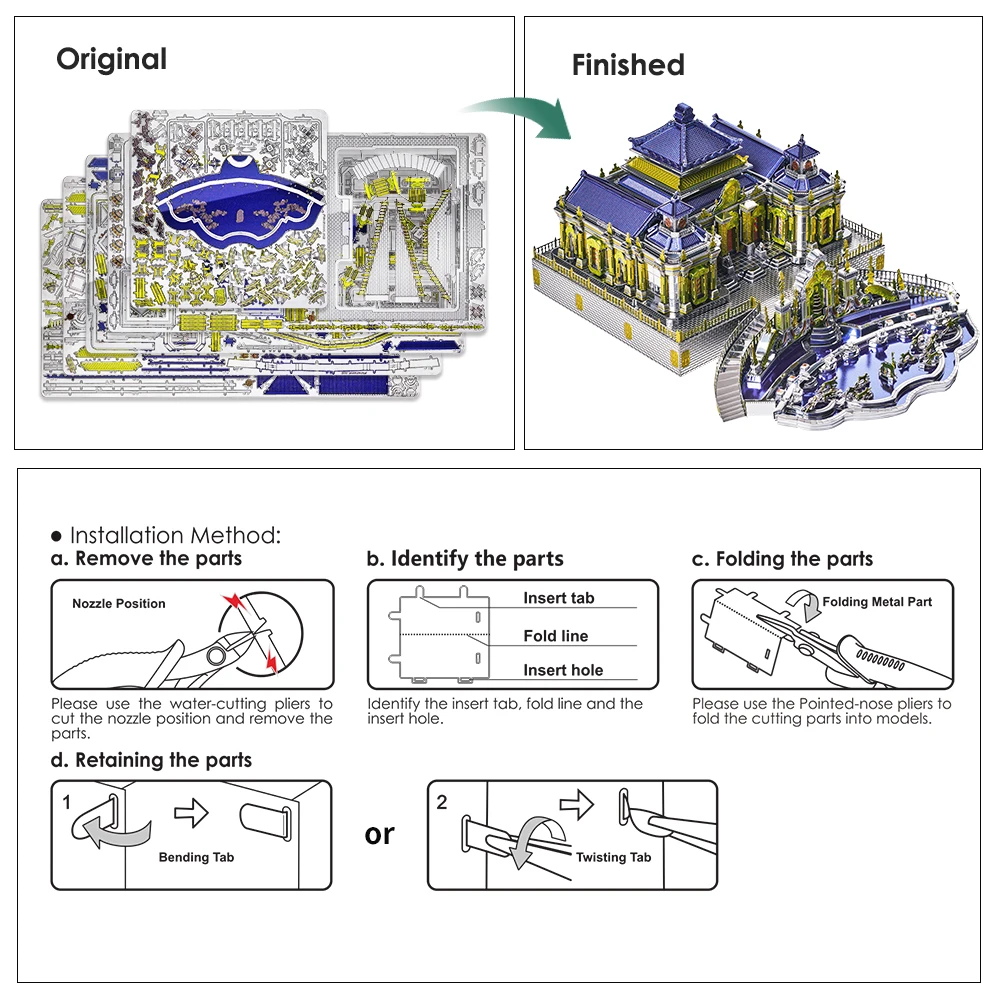 Original

Finished

● Installation Method:
a. Remove the parts

Nozzle Position

Please use the water-cutting pliers to cut the nozzle position and remove the parts.

b. Identify the parts

Insert tab
Fold line
Insert hole

Identify the insert tab, fold line and the insert hole.

c. Folding the parts

Folding Metal Part

Please use the Pointed-nose pliers to fold the cutting parts into models.

d. Retaining the parts

1
Bending Tab

or

2
Twisting Tab