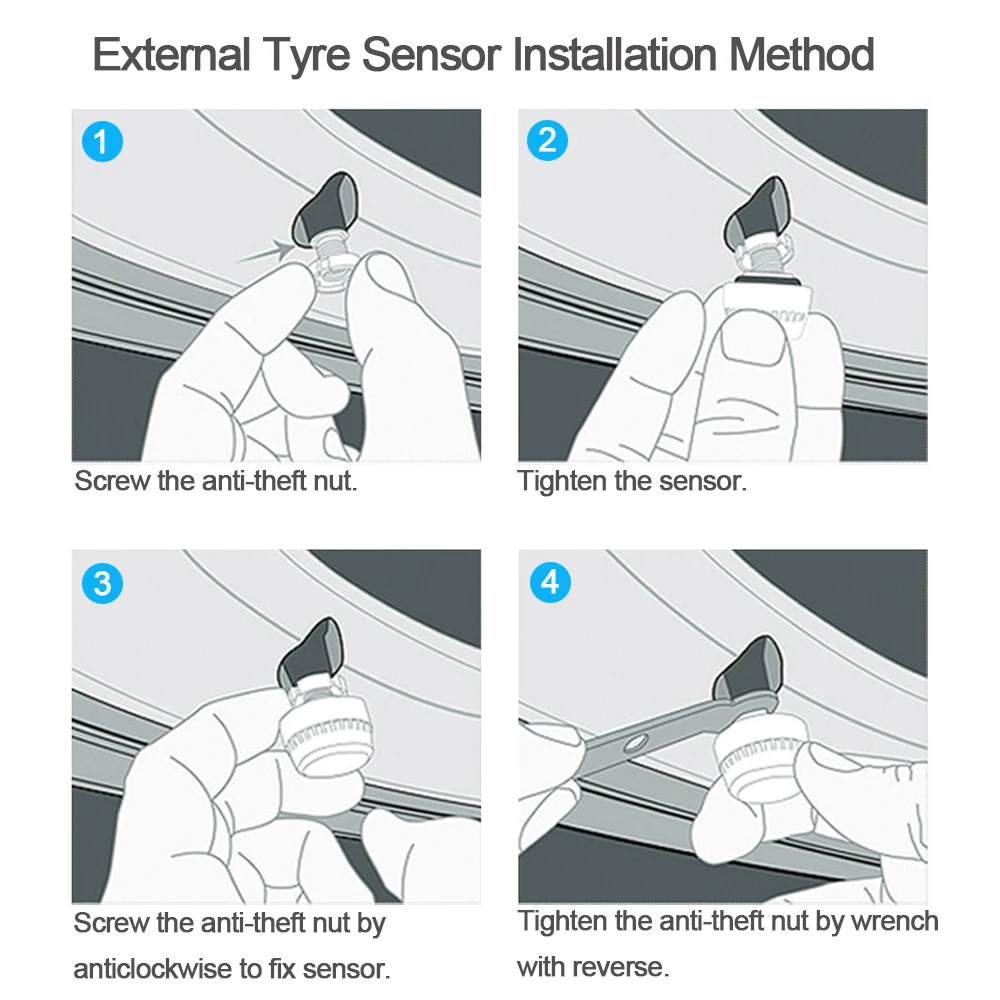 External Tyre Sensor Installation Method

1

Screw the anti-theft nut.

2

Tighten the sensor.

3

Screw the anti-theft nut by anticlockwise to fix sensor.

4

Tighten the anti-theft nut by wrench with reverse.