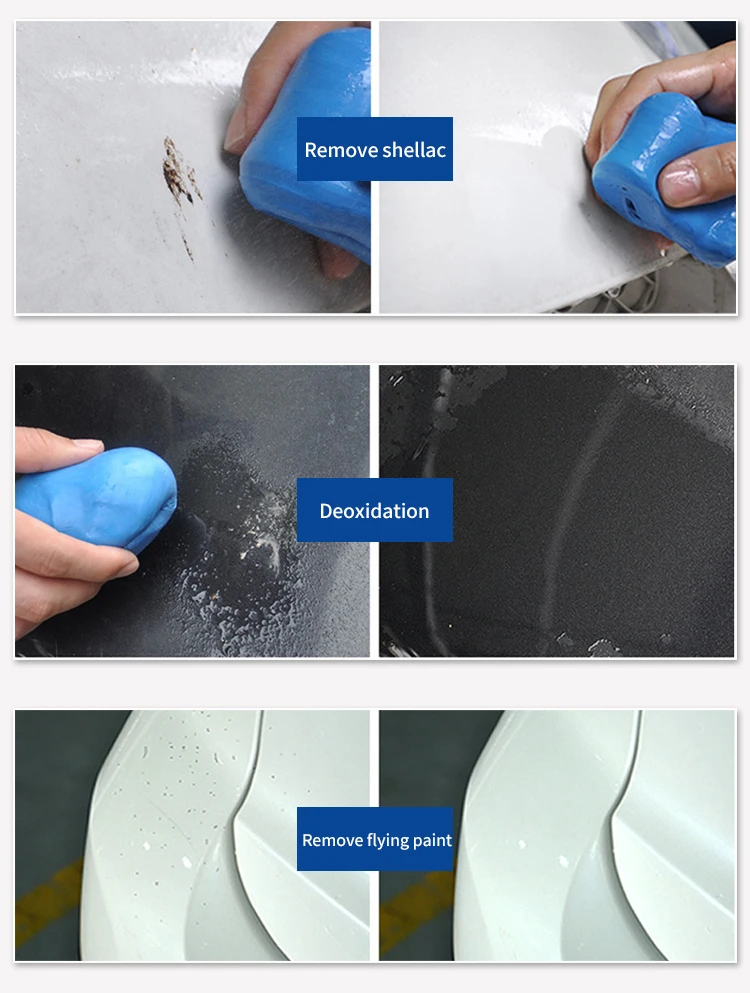 Remove shellac

Deoxidation

Remove flying paint