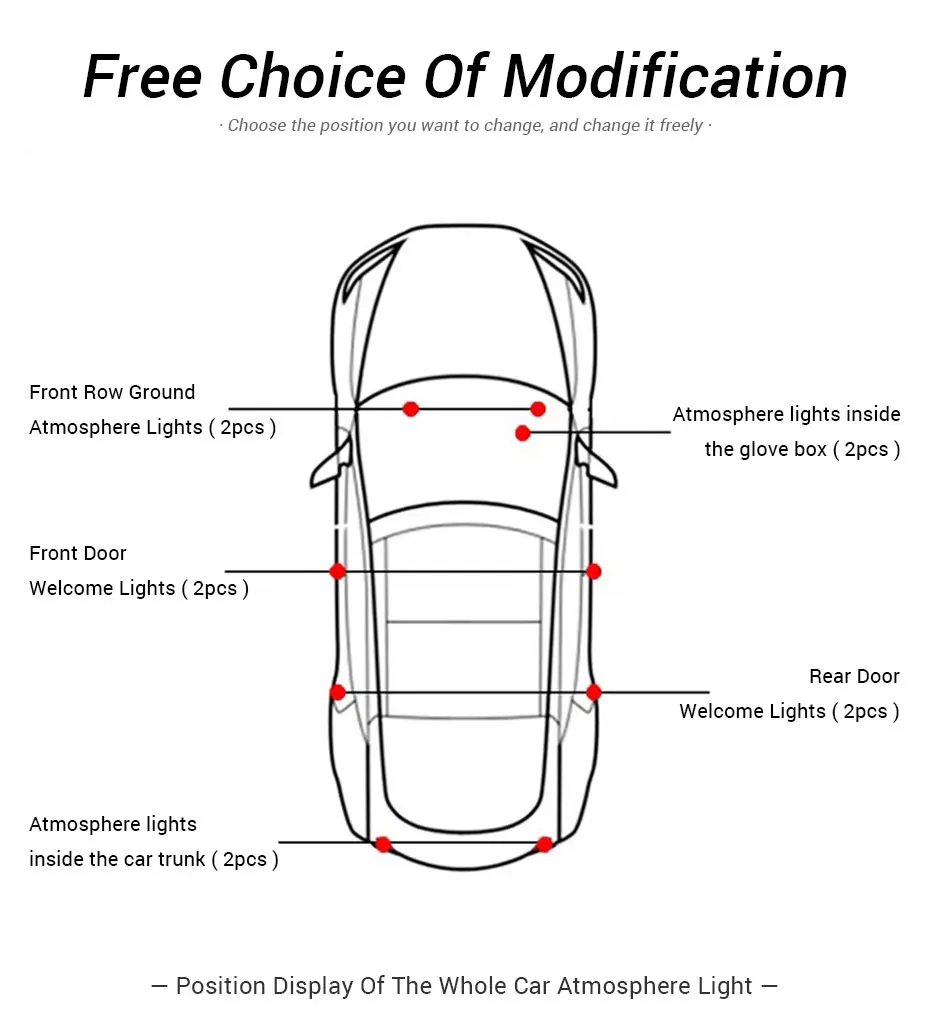 Free Choice Of Modification

· Choose the position you want to change, and change it freely ·

Front Row Ground
Atmosphere Lights ( 2pcs )

Atmosphere lights inside
the glove box ( 2pcs )

Front Door
Welcome Lights ( 2pcs )

Rear Door
Welcome Lights ( 2pcs )

Atmosphere lights
inside the car trunk ( 2pcs )

— Position Display Of The Whole Car Atmosphere Light —