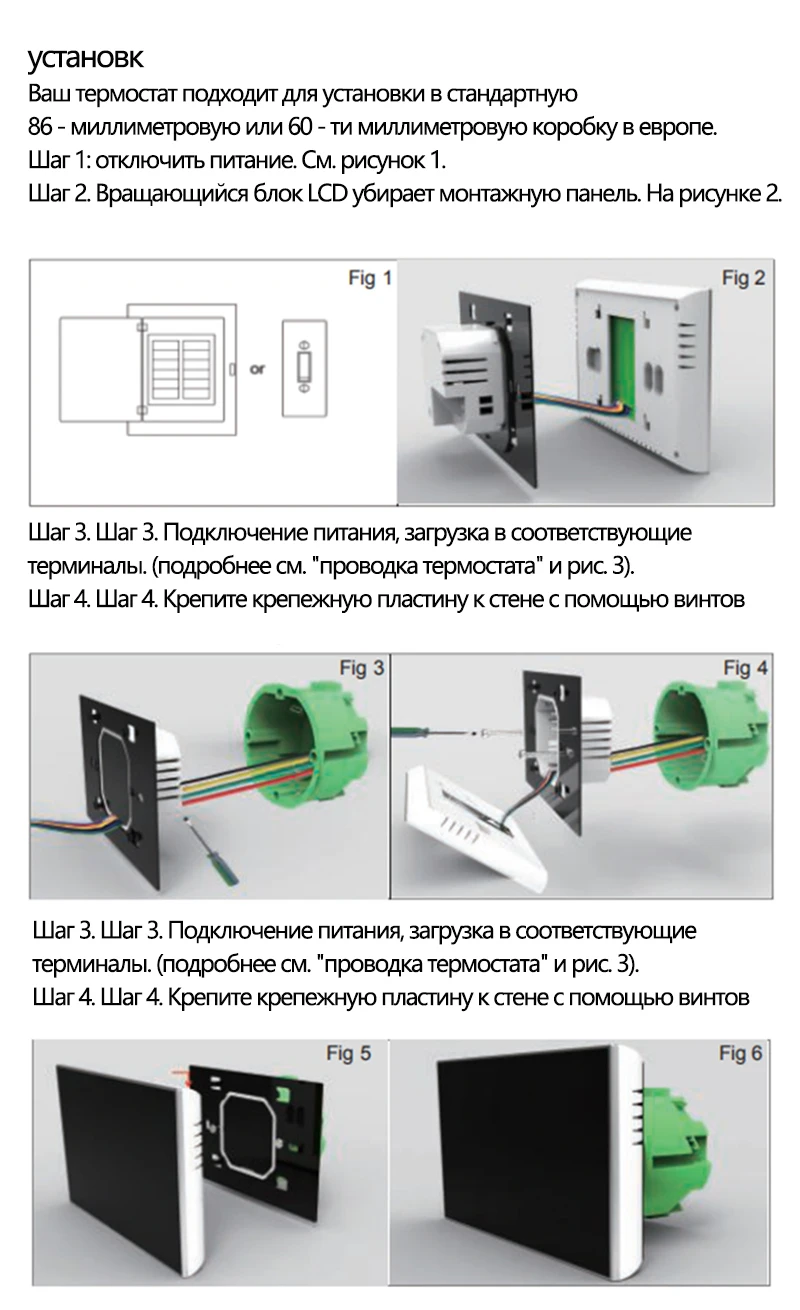 установк
Ваш термостат подходит для установки в стандартную 86 - миллиметровую или 60 - ти миллиметровую коробку в европе.
Шаг 1: отключить питание. См. рисунок 1.
Шаг 2. Вращающийся блок LCD убирает монтажную панель. На рисунке 2.

Fig 1

or

Fig 2

Шаг 3. Шаг 3. Подключение питания, загрузка в соответствующие терминалы. (подробнее см. "проводка термостата" и рис. 3).
Шаг 4. Шаг 4. Крепите крепежную пластину к стене с помощью винтов

Fig 3

Fig 4

Шаг 3. Шаг 3. Подключение питания, загрузка в соответствующие терминалы. (подробнее см. "проводка термостата" и рис. 3).
Шаг 4. Шаг 4. Крепите крепежную пластину к стене с помощью винтов

Fig 5

Fig 6