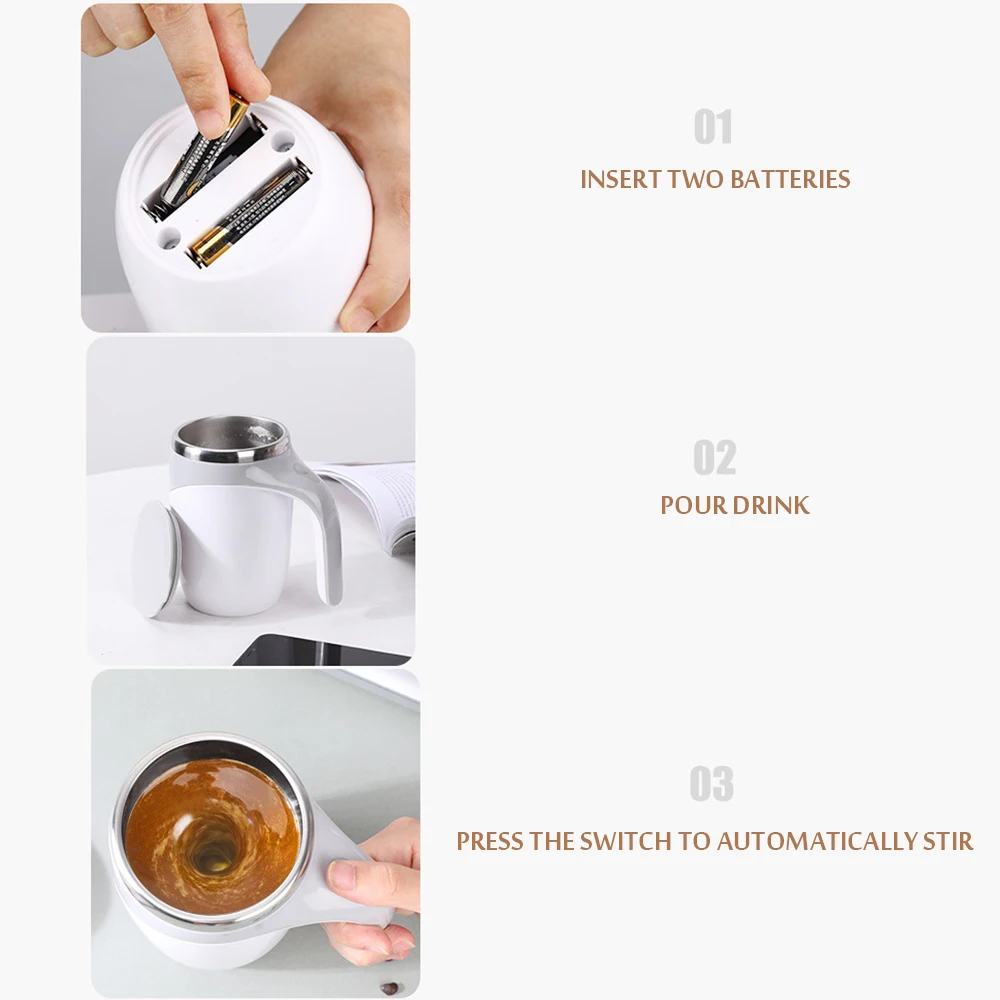 01

INSERT TWO BATTERIES

02

POUR DRINK

03

PRESS THE SWITCH TO AUTOMATICALLY STIR