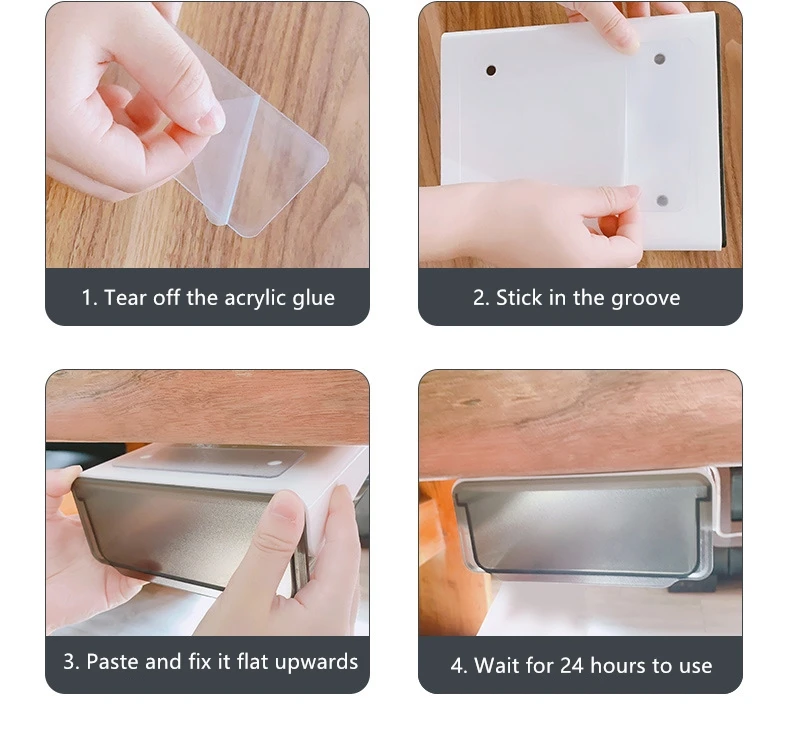 1. Tear off the acrylic glue

2. Stick in the groove

3. Paste and fix it flat upwards

4. Wait for 24 hours to use