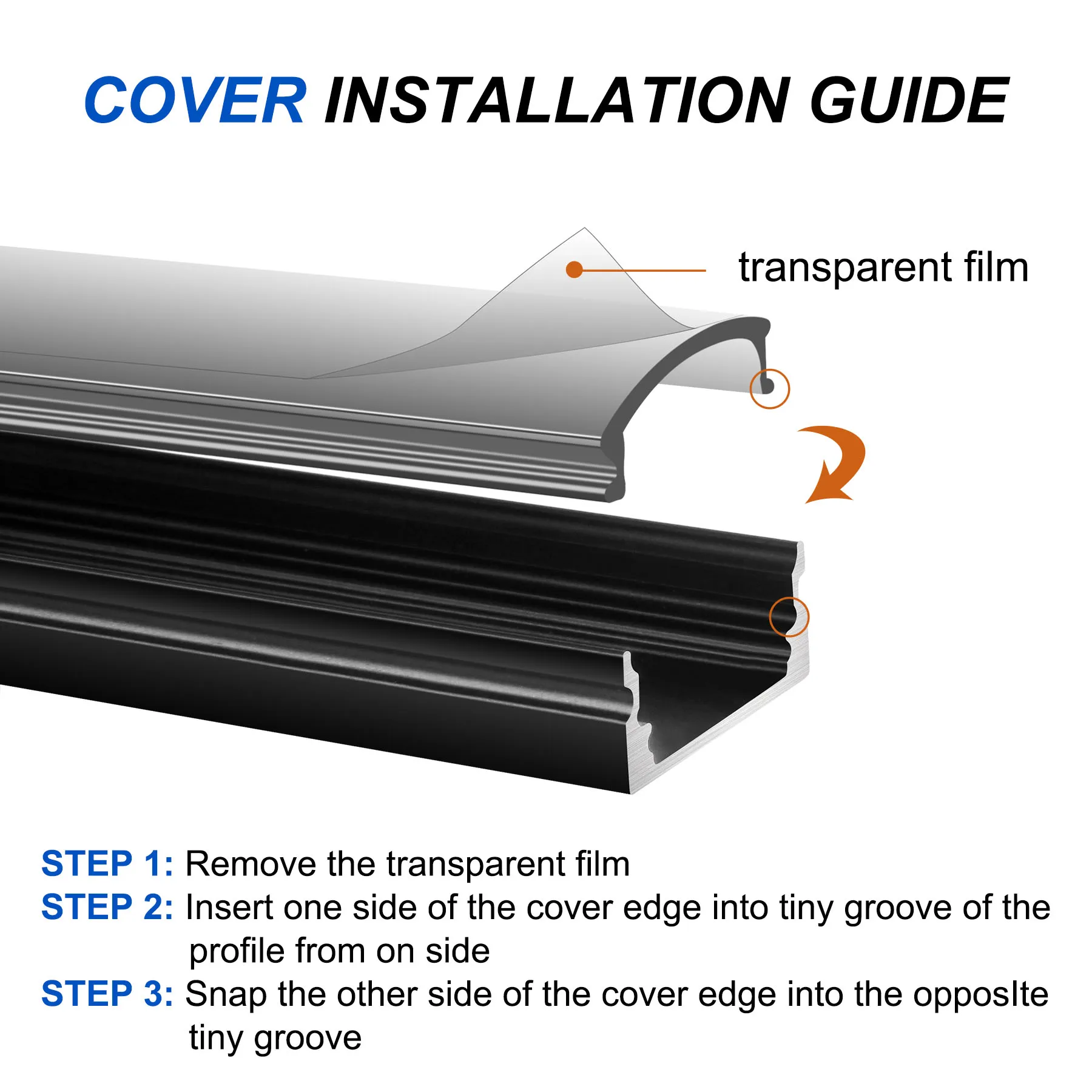 COVER INSTALLATION GUIDE

transparent film

STEP 1: Remove the transparent film

STEP 2: Insert one side of the cover edge into tiny groove of the profile from on side

STEP 3: Snap the other side of the cover edge into the opposIte tiny groove