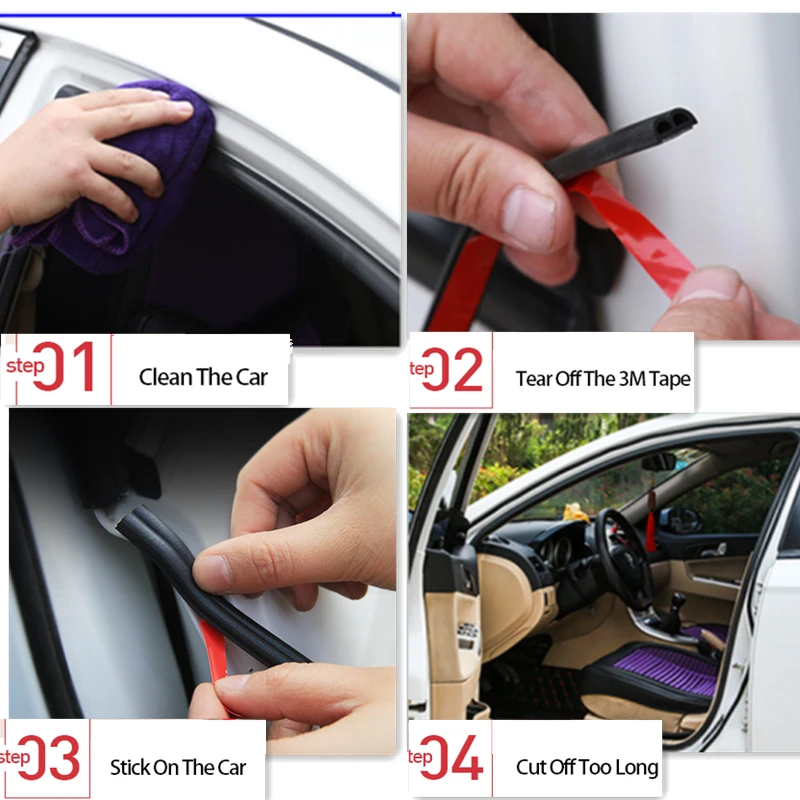 step 01 Clean The Car

tep 02 Tear Off The 3M Tape

step 03 Stick On The Car

tep 04 Cut Off Too Long