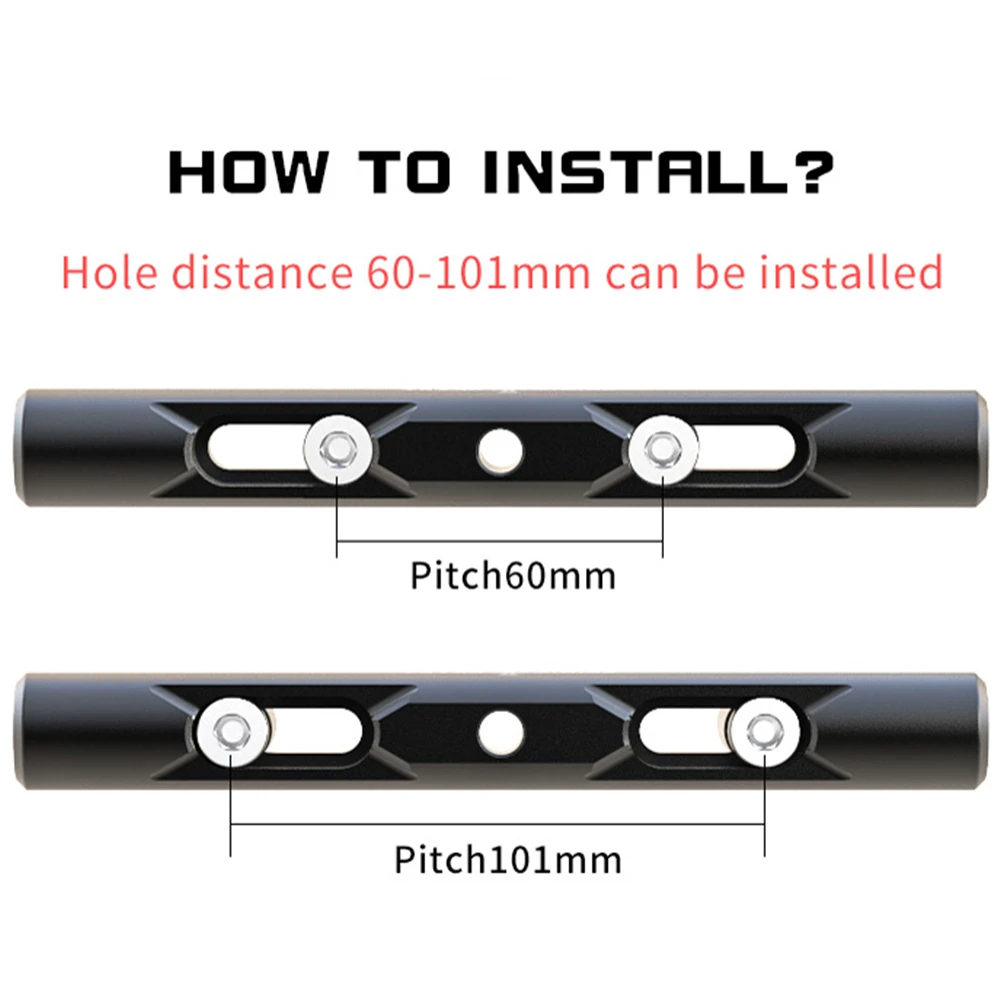 HOW TO INSTALL?

Hole distance 60-101mm can be installed

Pitch60mm

Pitch101mm