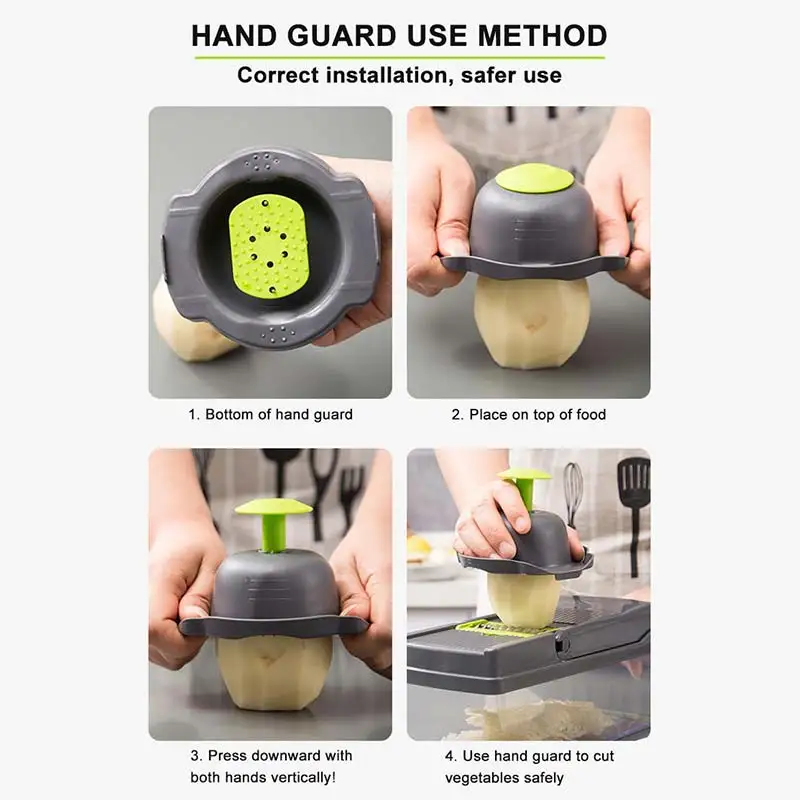 HAND GUARD USE METHOD

Correct installation, safer use

1. Bottom of hand guard

2. Place on top of food

3. Press downward with both hands vertically!

4. Use hand guard to cut vegetables safely