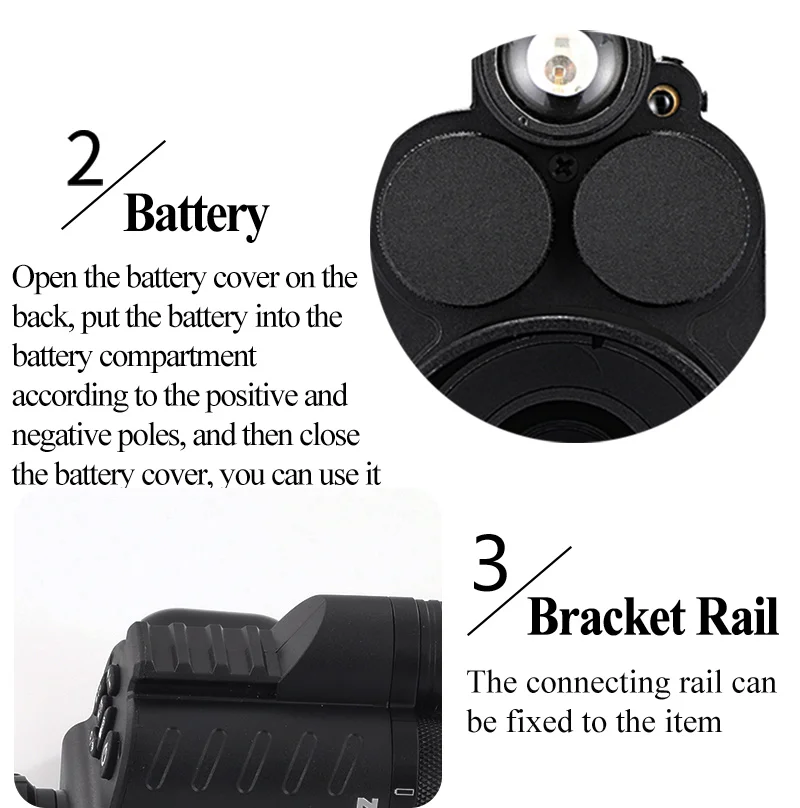 2

Battery

Open the battery cover on the back, put the battery into the battery compartment according to the positive and negative poles, and then close the battery cover, you can use it

3

Bracket Rail

The connecting rail can be fixed to the item