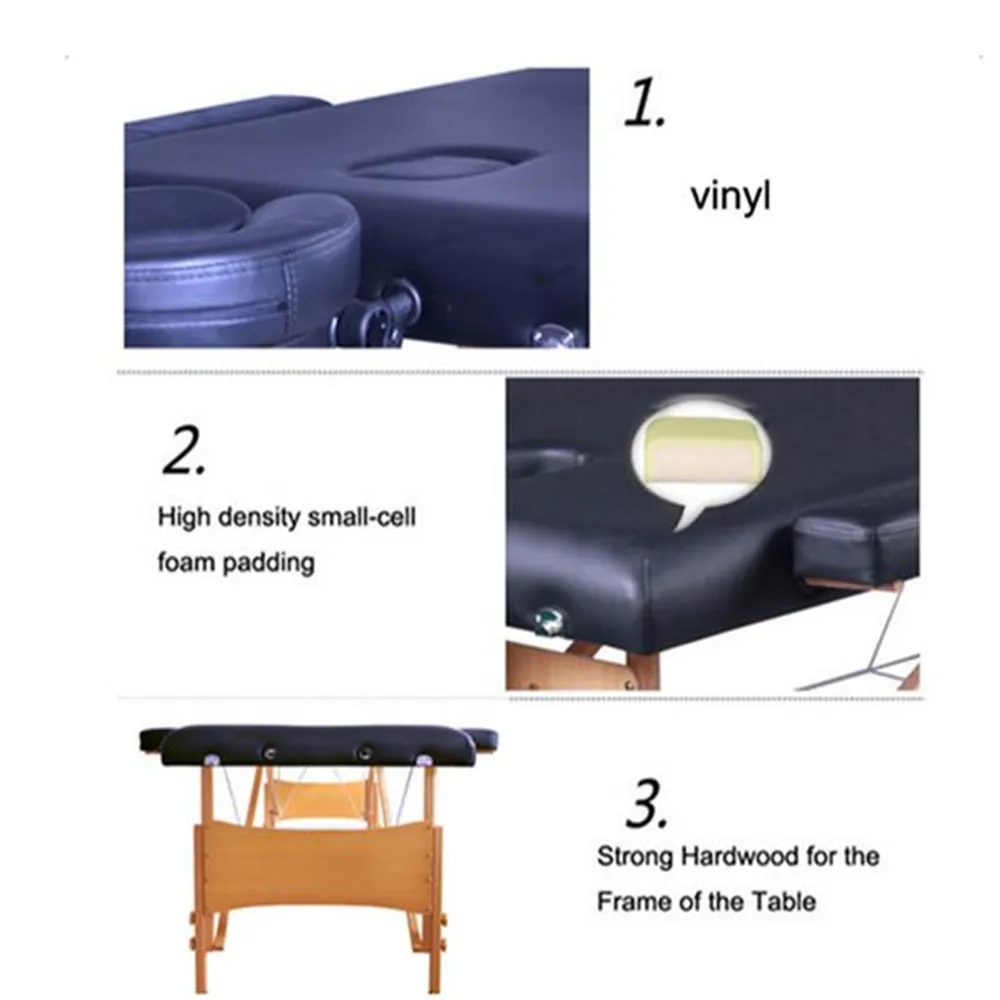 1.

vinyl

2.

High density small-cell foam padding

3.

Strong Hardwood for the Frame of the Table