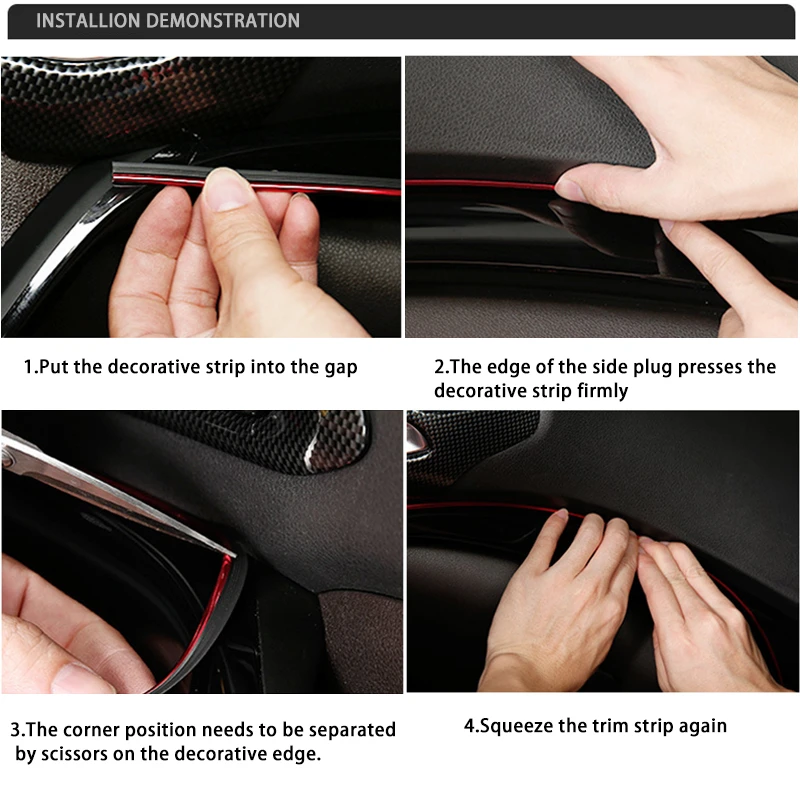 INSTALLION DEMONSTRATION

1.Put the decorative strip into the gap

2.The edge of the side plug presses the decorative strip firmly

3.The corner position needs to be separated by scissors on the decorative edge.

4.Squeeze the trim strip again