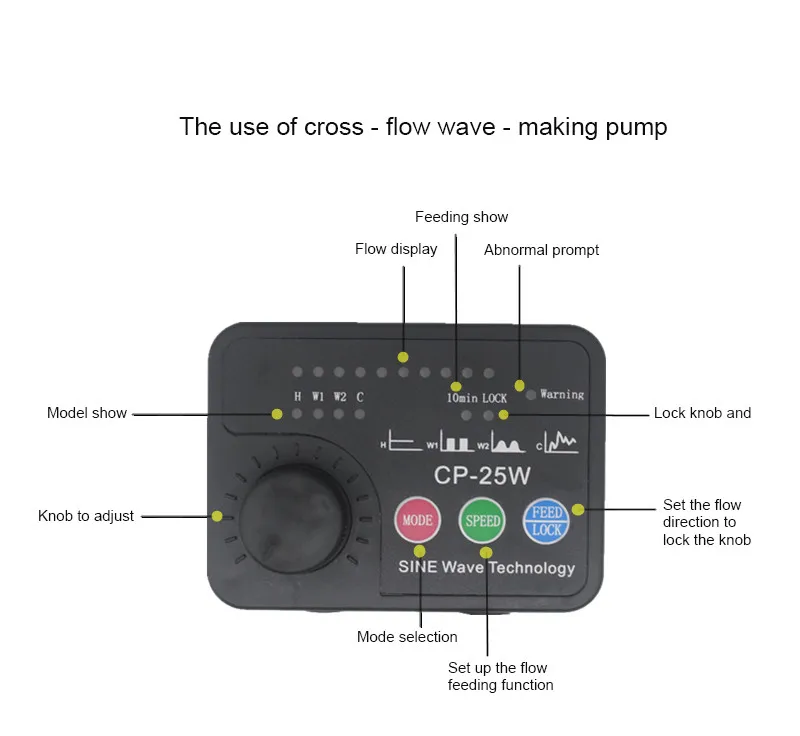 The use of cross - flow wave - making pump

Feeding show

Flow display

Abnormal prompt

H W1 W2 C

10min LOCK

Warning

Model show

Lock knob and

H W1 W2 C

CP-25W

Knob to adjust

MODE

SPEED

FEED LOCK

Set the flow direction to lock the knob

SINE Wave Technology

Mode selection

Set up the flow feeding function