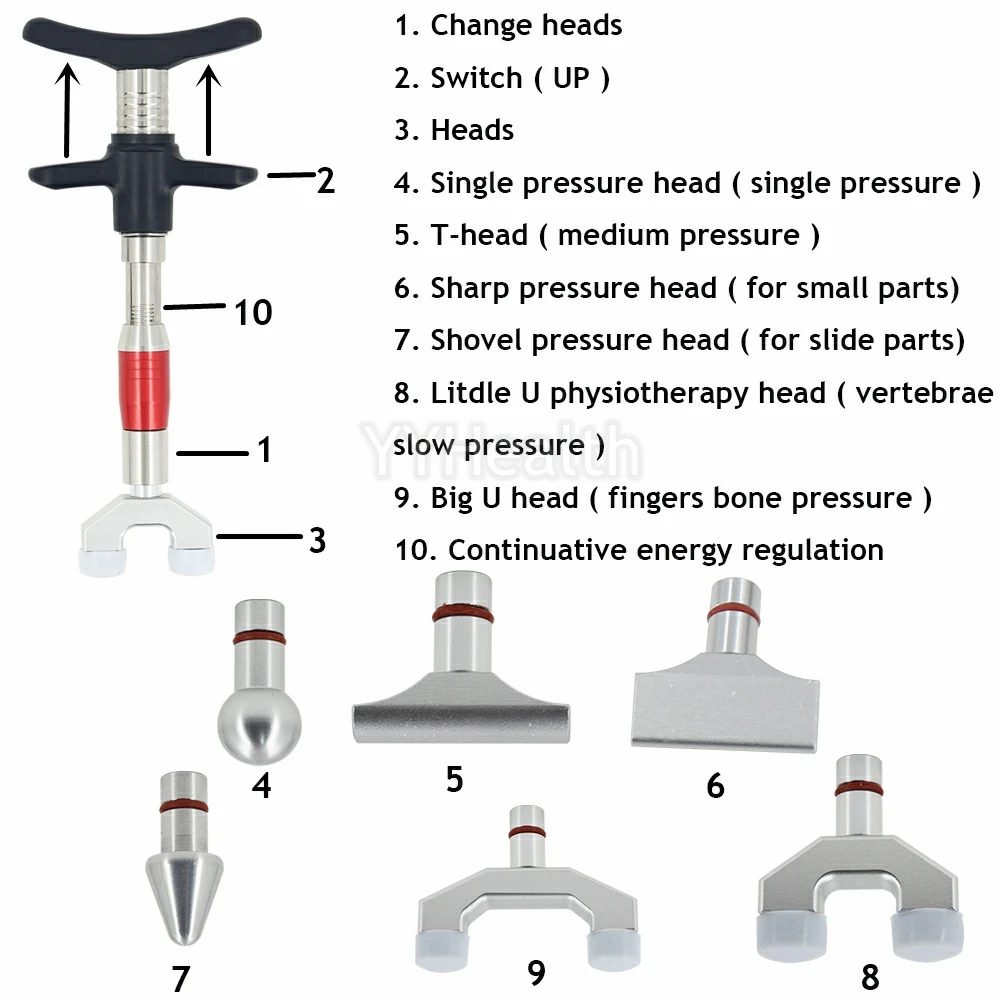 2

10

1

3

1. Change heads

2. Switch ( UP )

3. Heads

4. Single pressure head ( single pressure )

5. T-head ( medium pressure )

6. Sharp pressure head ( for small parts)

7. Shovel pressure head ( for slide parts)

8. Litdle U physiotherapy head ( vertebrae slow pressure )

9. Big U head ( fingers bone pressure )

10. Continuative energy regulation

YYHealth

4

5

6

7

9

8