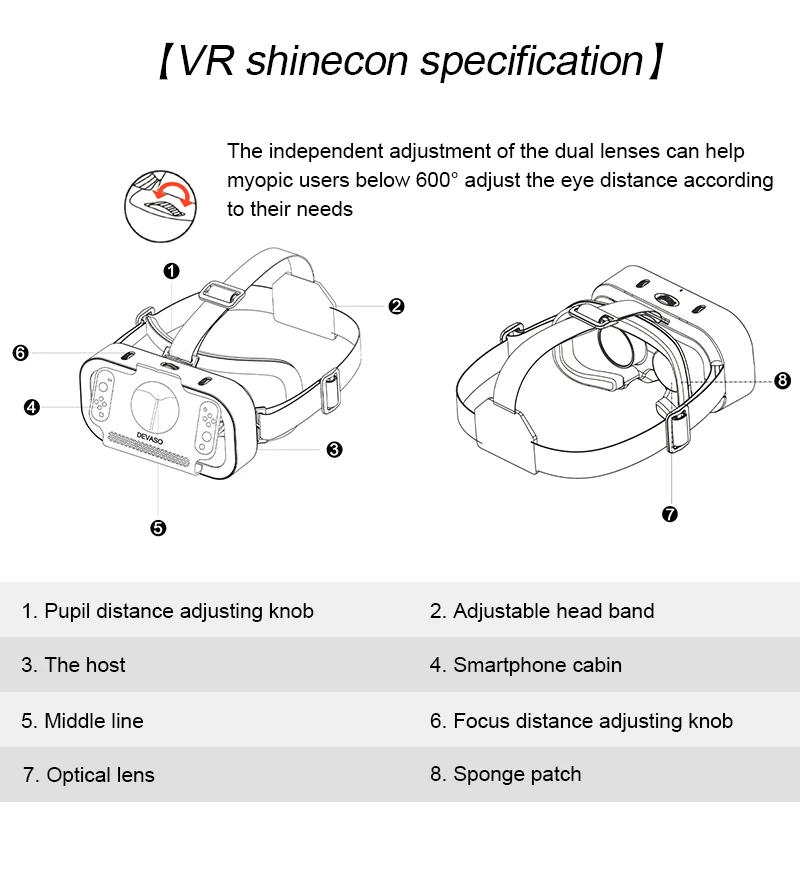 【VR shinecon specification】

The independent adjustment of the dual lenses can help myopic users below 600° adjust the eye distance according to their needs

❶
❷
❻
❹
DEVASO
❸
❺
❽
❼

| 1. Pupil distance adjusting knob | 2. Adjustable head band |
|---|---|
| 3. The host | 4. Smartphone cabin |
| 5. Middle line | 6. Focus distance adjusting knob |
| 7. Optical lens | 8. Sponge patch |