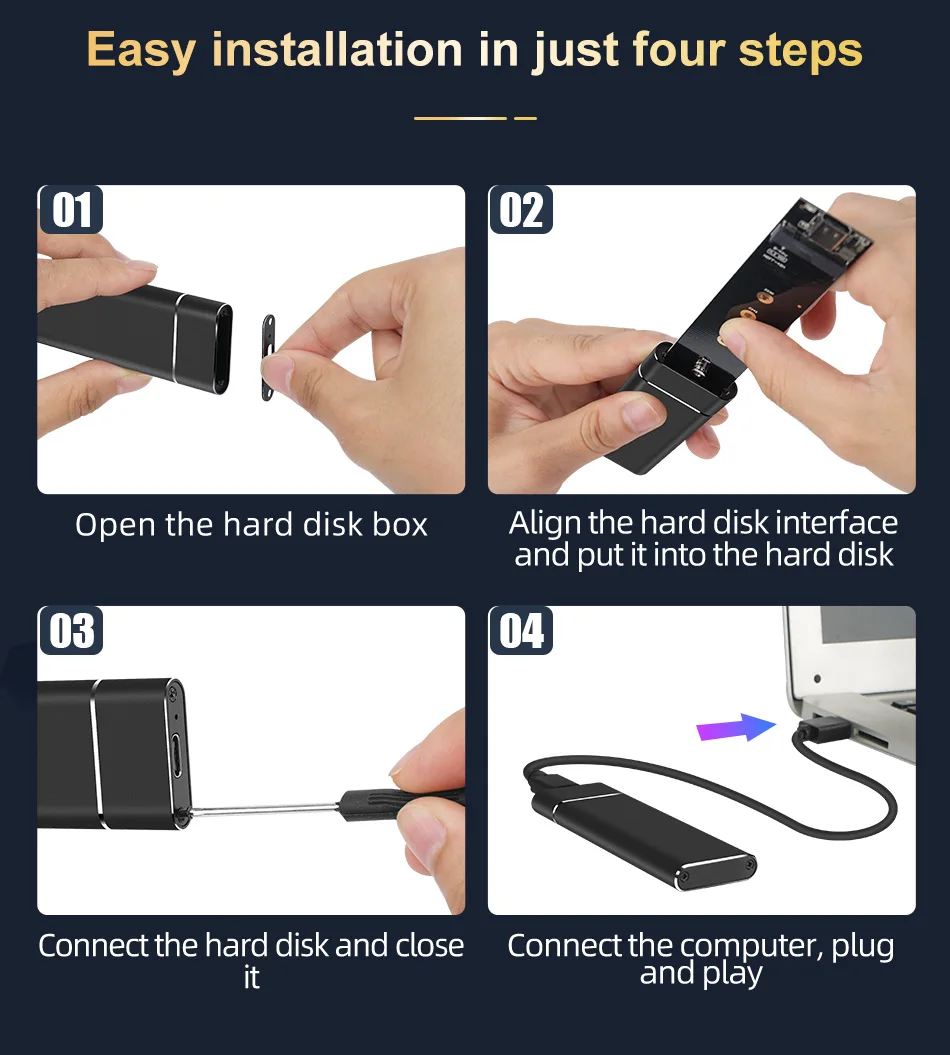 Easy installation in just four steps

01

Open the hard disk box

02

Align the hard disk interface and put it into the hard disk

03

Connect the hard disk and close it

04

Connect the computer, plug and play