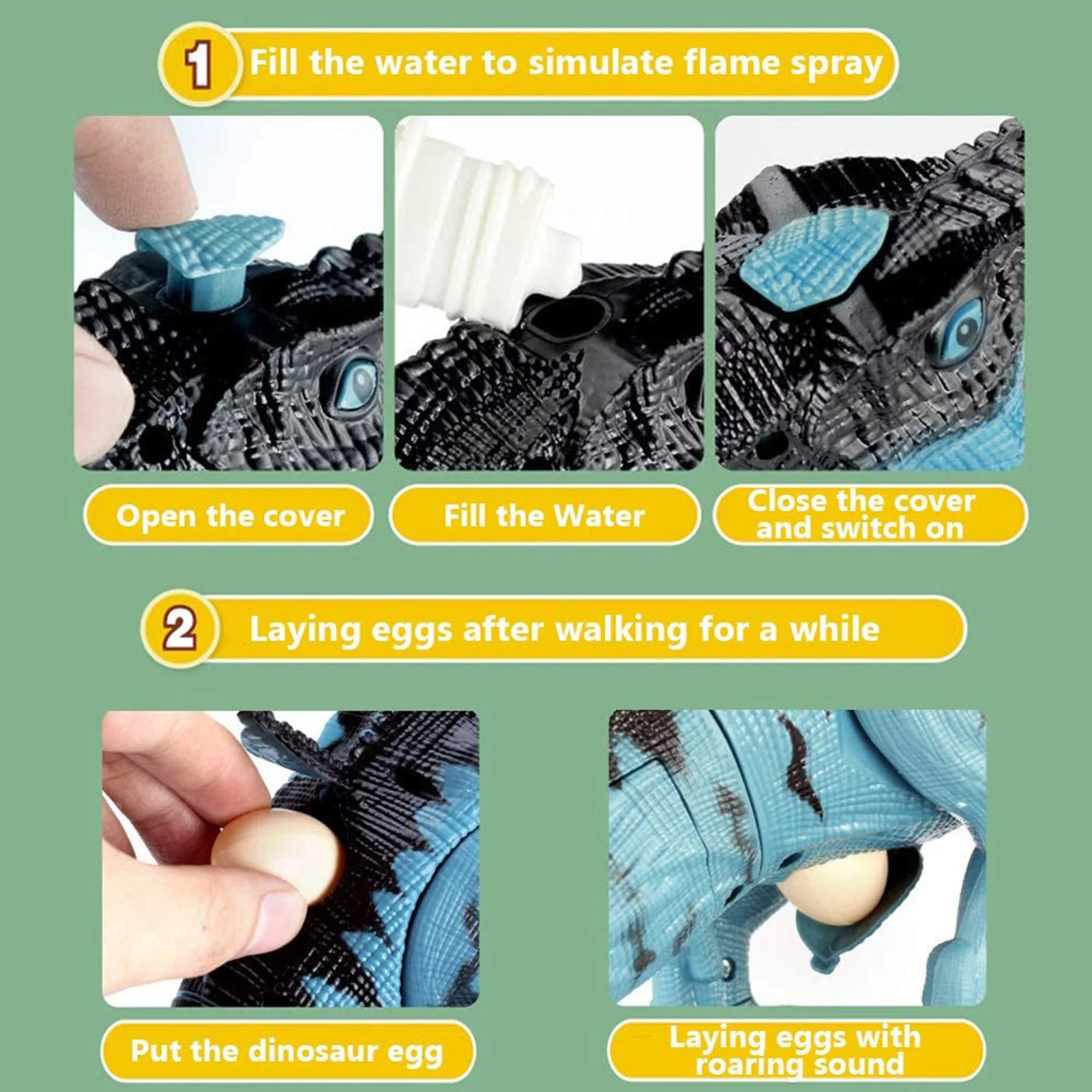 1 Fill the water to simulate flame spray

Open the cover

Fill the Water

Close the cover and switch on

2 Laying eggs after walking for a while

Put the dinosaur egg

Laying eggs with roaring sound