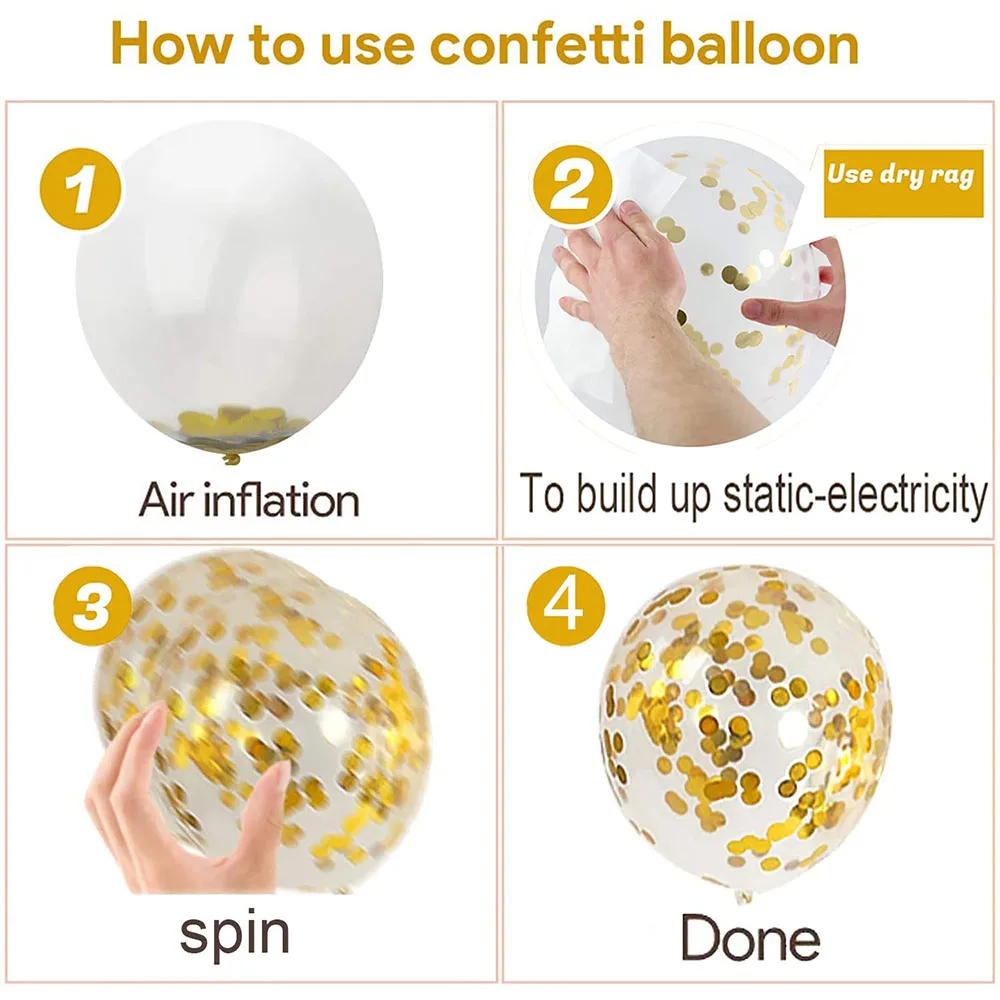 How to use confetti balloon

1

Air inflation

2

Use dry rag

To build up static-electricity

3

spin

4

Done