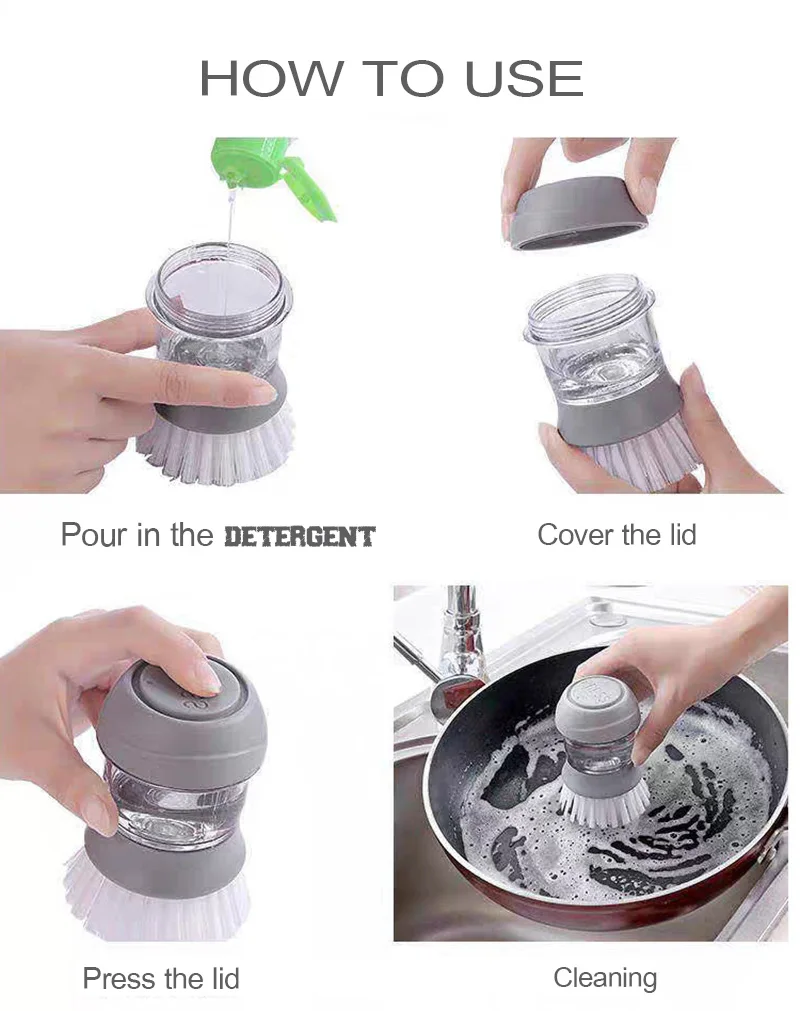 HOW TO USE

Pour in the DETERGENT

Cover the lid

Press the lid

Cleaning