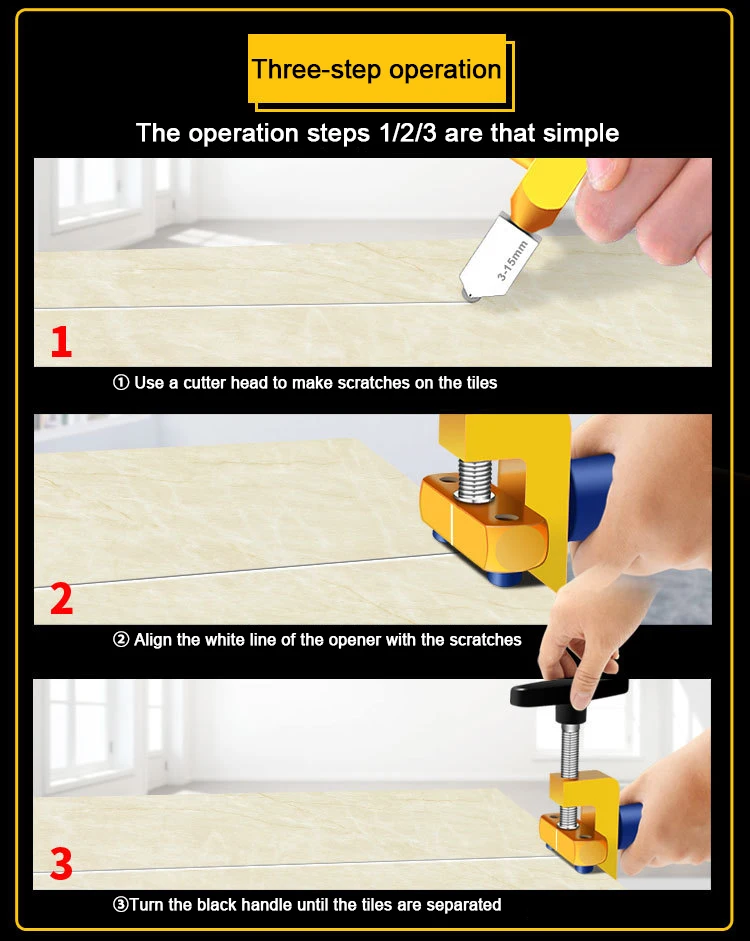 Three-step operation

The operation steps 1/2/3 are that simple

3-15mm

1

① Use a cutter head to make scratches on the tiles

2

② Align the white line of the opener with the scratches

3

③Turn the black handle until the tiles are separated