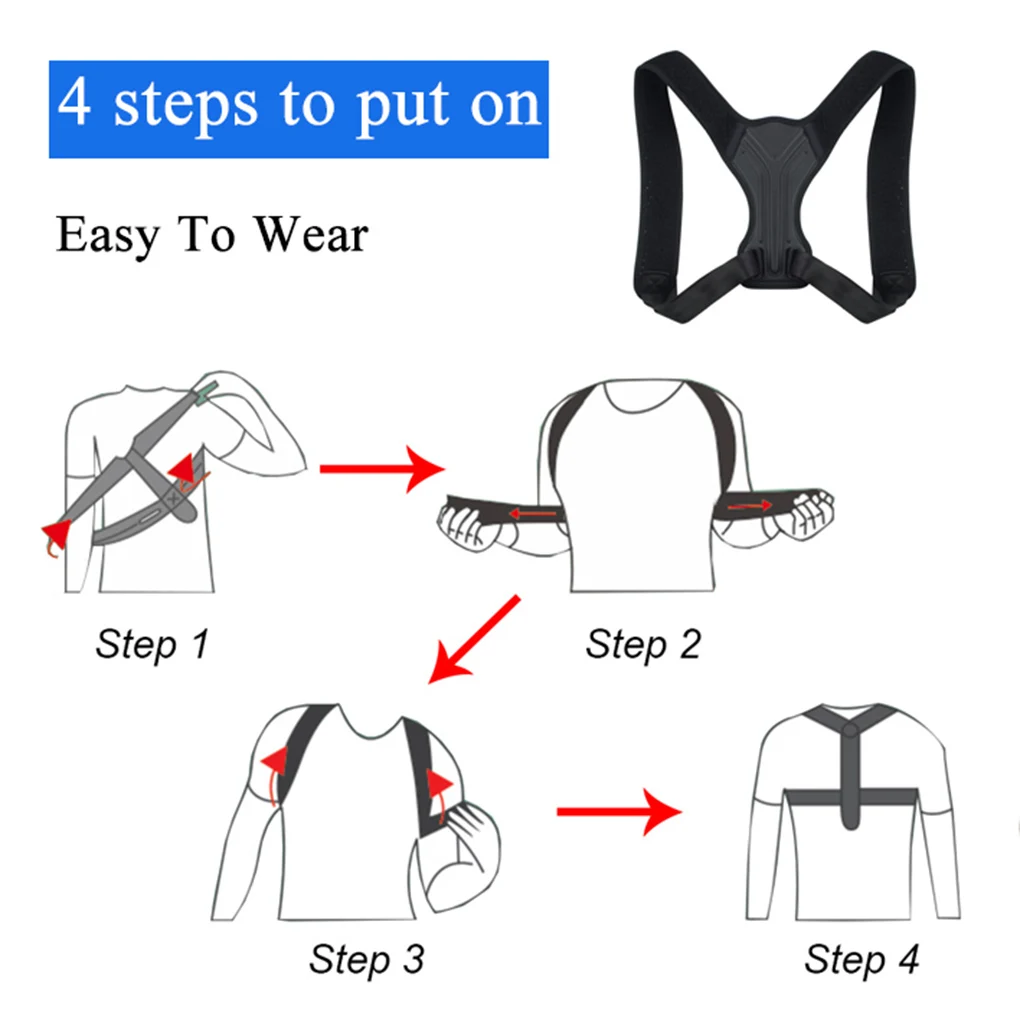 4 steps to put on

Easy To Wear

Step 1

Step 2

Step 3

Step 4