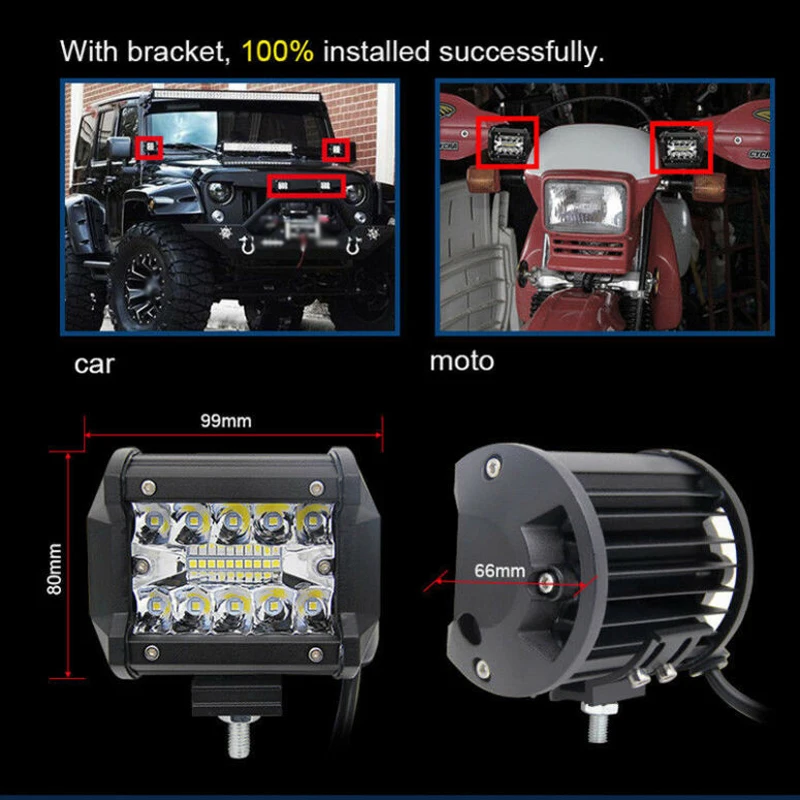 With bracket, 100% installed successfully.

car

moto

99mm

80mm

66mm