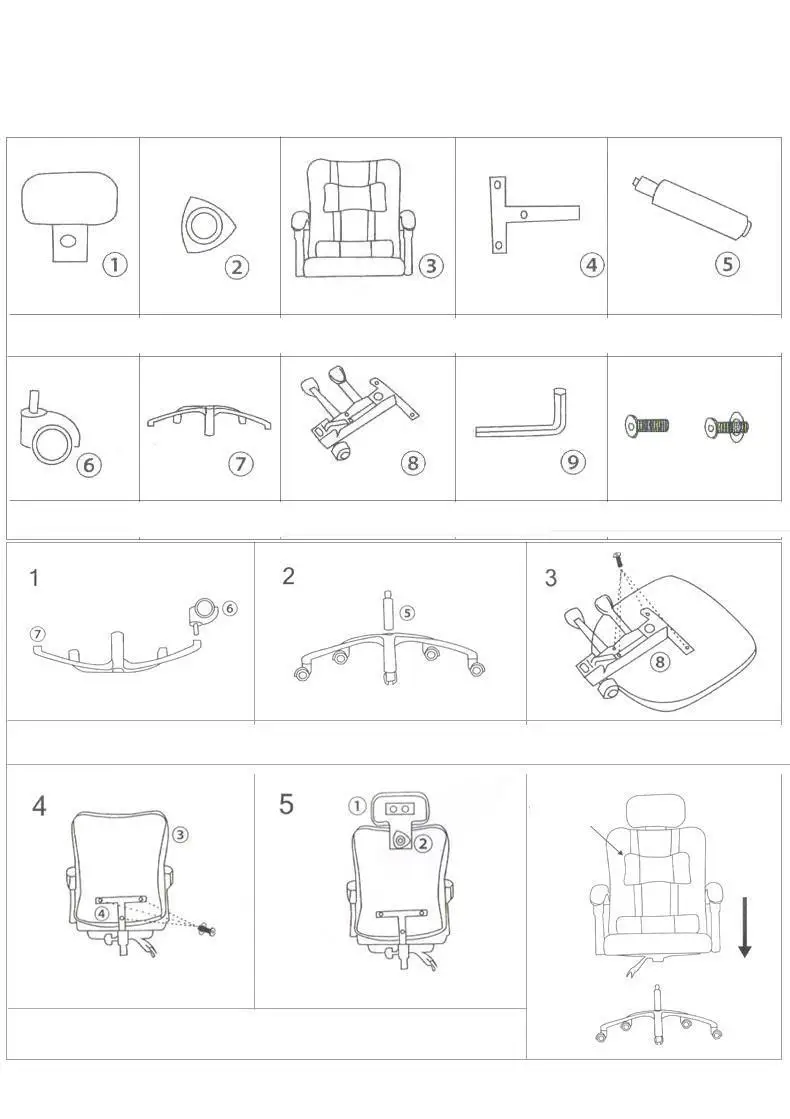 1 2 3 4 5
6 7 8 9

1 7 6
2 5
3 8
4 3 4
5 1 2