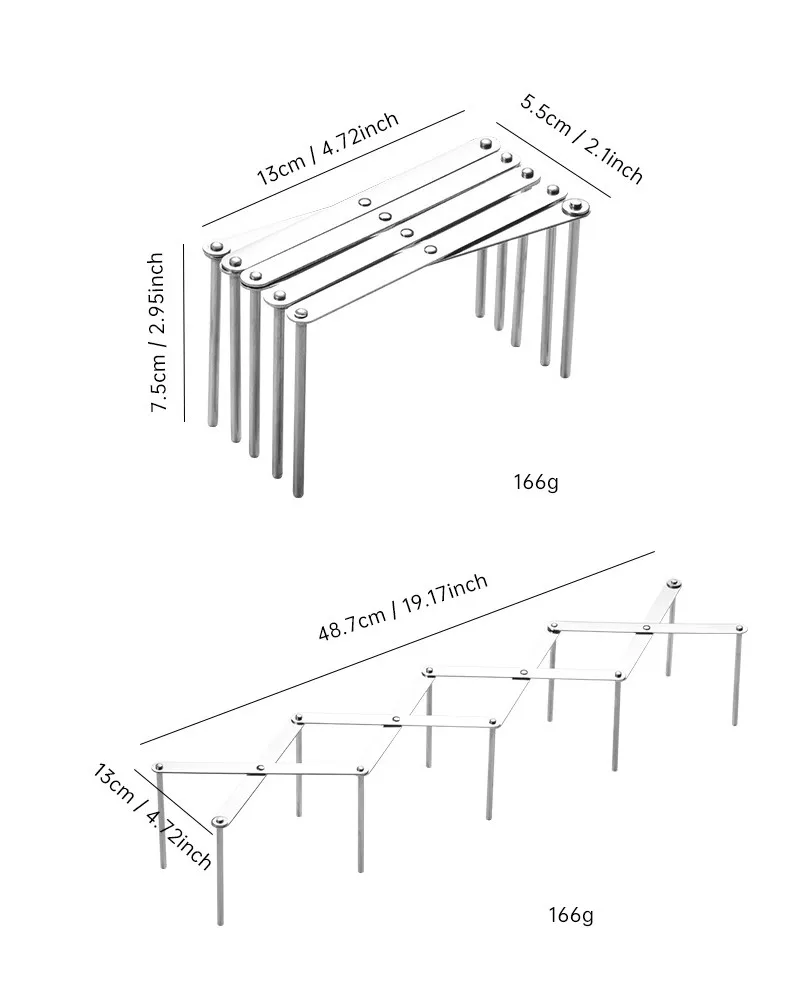 13cm / 4.72inch

5.5cm / 2.1inch

7.5cm / 2.95inch

166g

48.7cm / 19.17inch

13cm / 4.72inch

166g