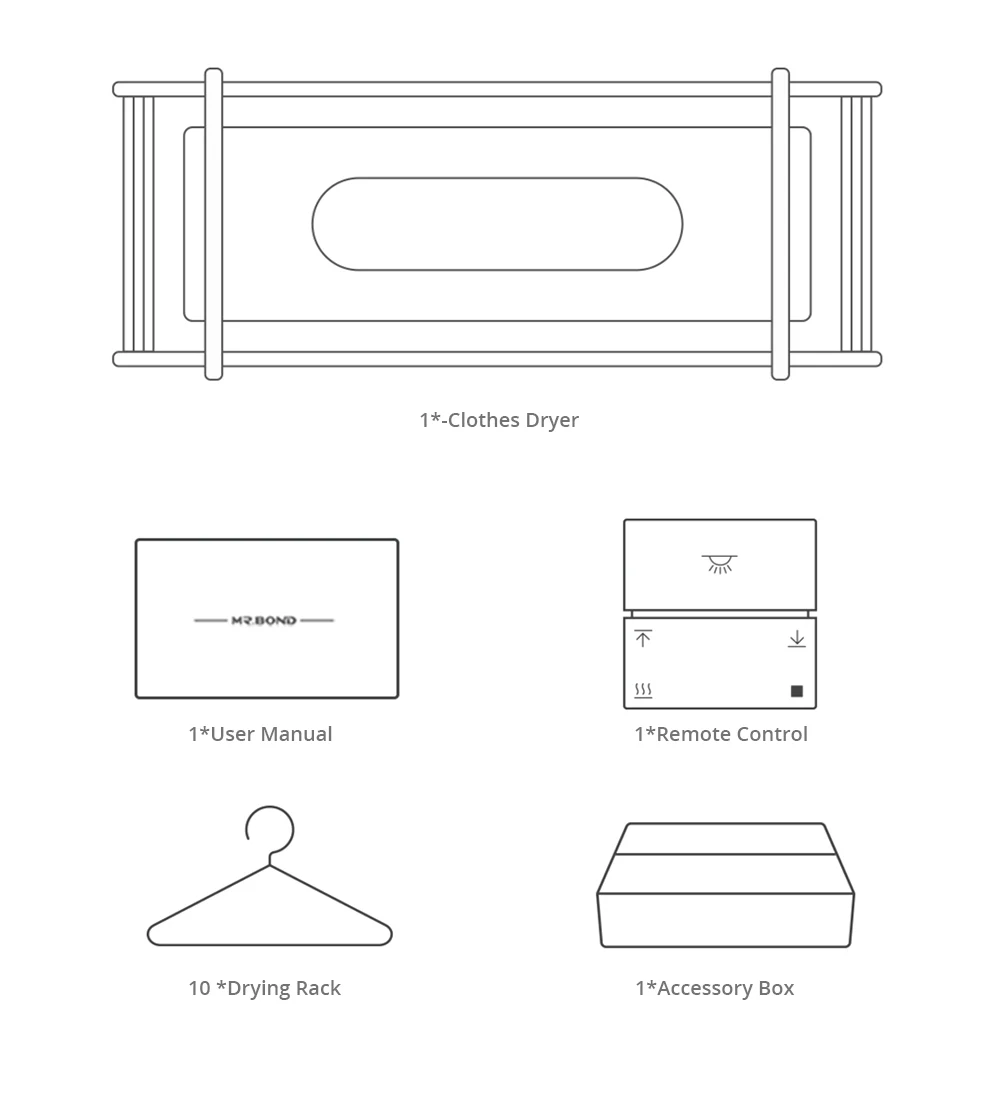 1*-Clothes Dryer

MR.BOND

1*User Manual

1*Remote Control

10 *Drying Rack

1*Accessory Box