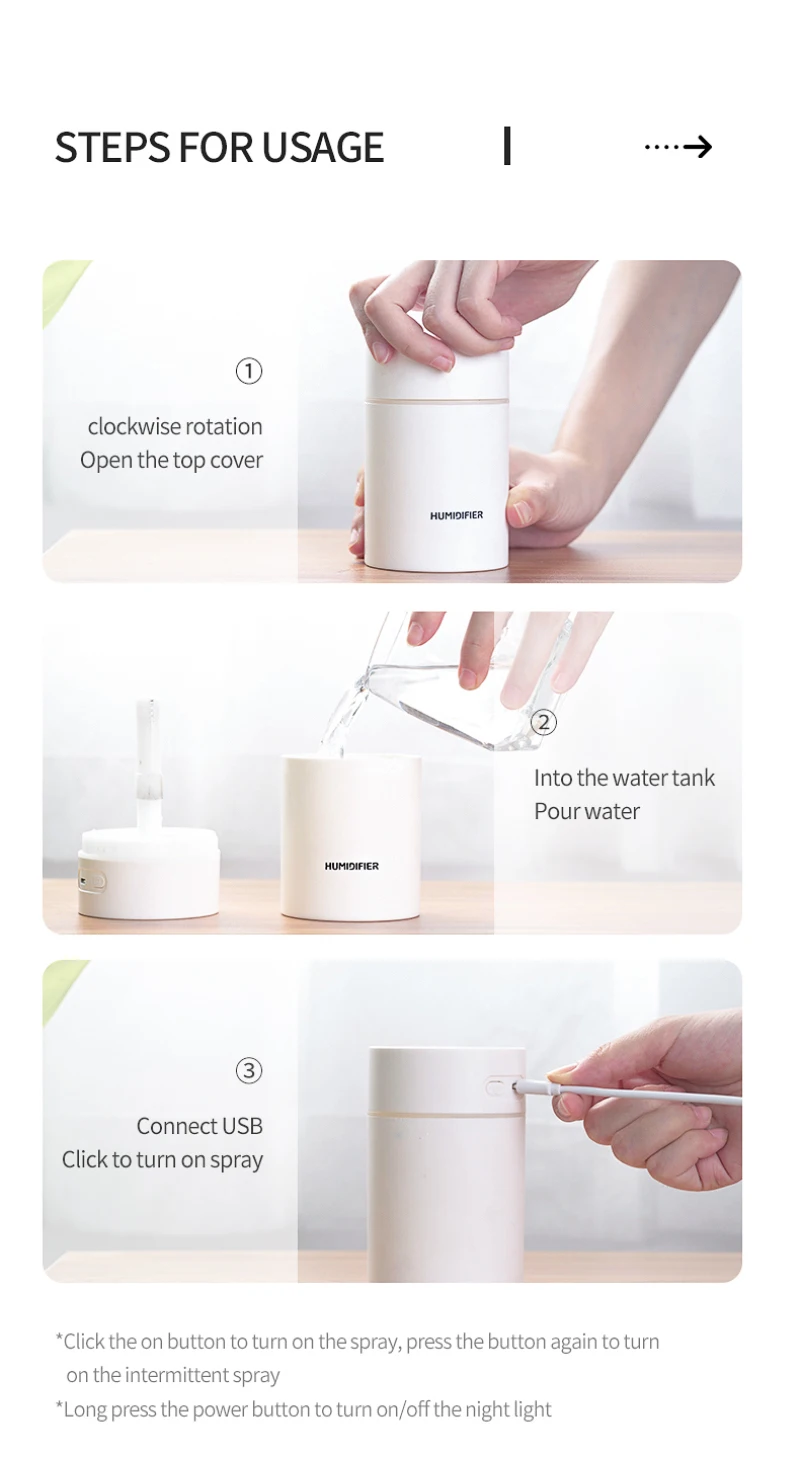 STEPS FOR USAGE

①

clockwise rotation
Open the top cover

HUMIDIFIER

②

Into the water tank
Pour water

HUMIDIFIER

③

Connect USB
Click to turn on spray

*Click the on button to turn on the spray, press the button again to turn on the intermittent spray

*Long press the power button to turn on/off the night light