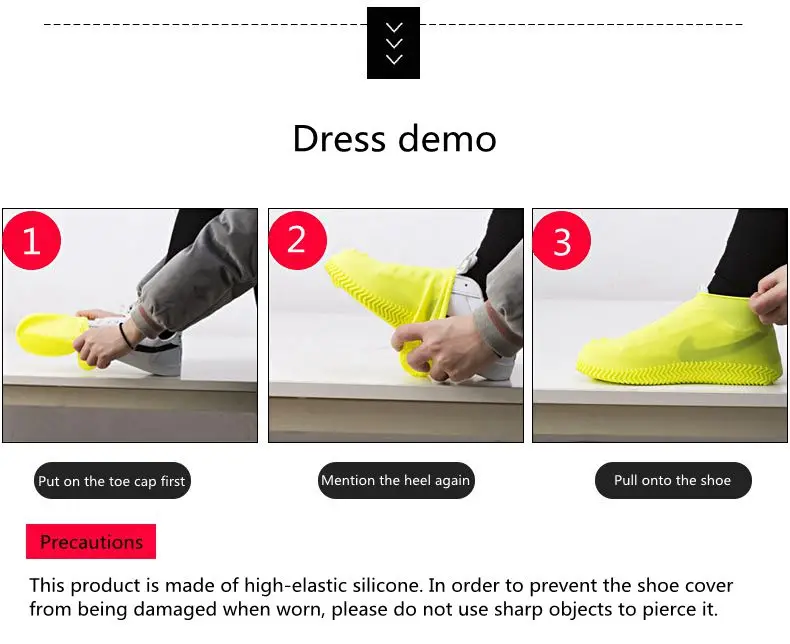 Dress demo

1

2

3

Put on the toe cap first

Mention the heel again

Pull onto the shoe

Precautions

This product is made of high-elastic silicone. In order to prevent the shoe cover from being damaged when worn, please do not use sharp objects to pierce it.