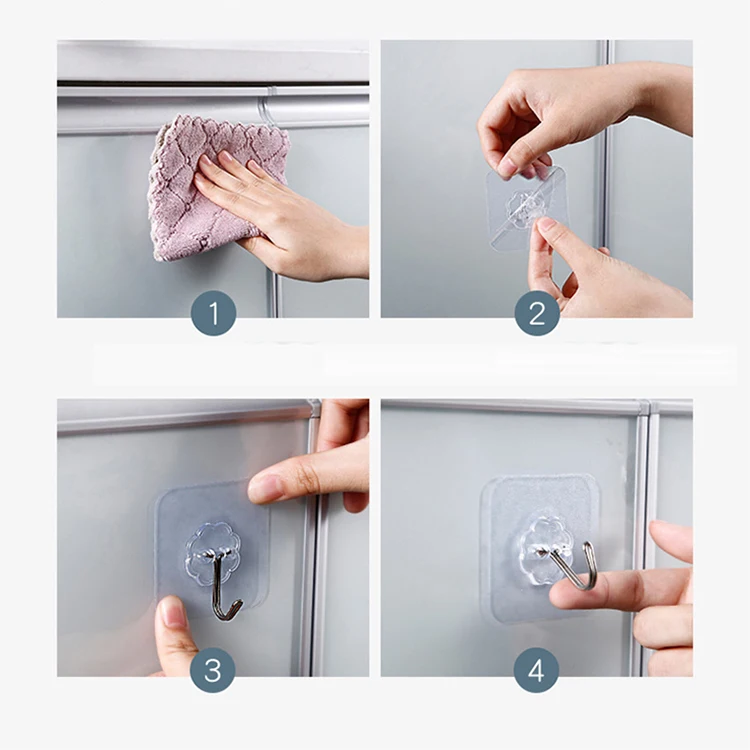 1

2

3

4