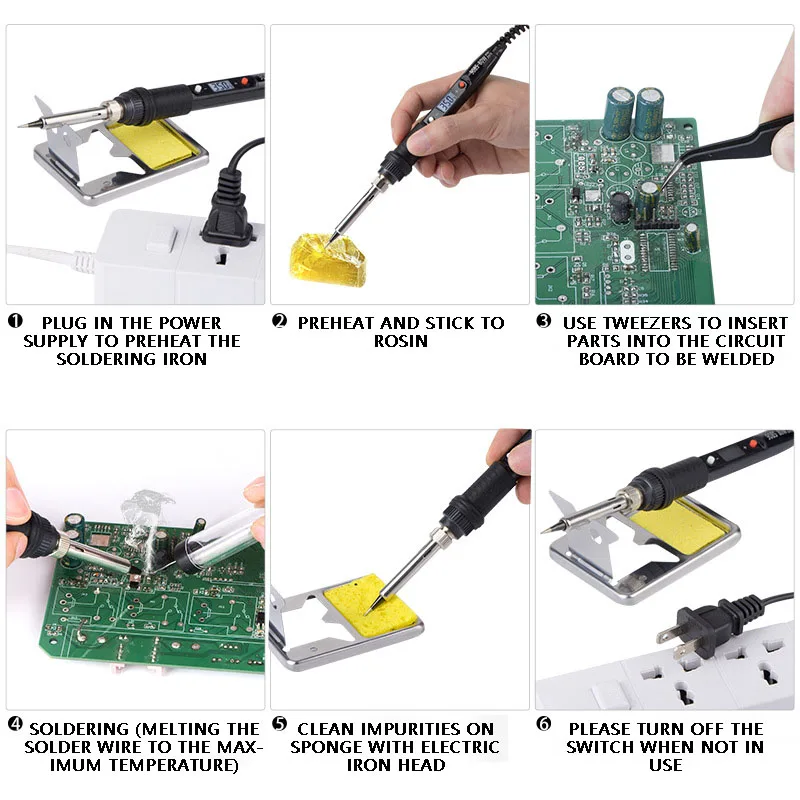 ❶ PLUG IN THE POWER SUPPLY TO PREHEAT THE SOLDERING IRON

❷ PREHEAT AND STICK TO ROSIN

❸ USE TWEEZERS TO INSERT PARTS INTO THE CIRCUIT BOARD TO BE WELDED

❹ SOLDERING (MELTING THE SOLDER WIRE TO THE MAXIMUM TEMPERATURE)

❺ CLEAN IMPURITIES ON SPONGE WITH ELECTRIC IRON HEAD

❻ PLEASE TURN OFF THE SWITCH WHEN NOT IN USE