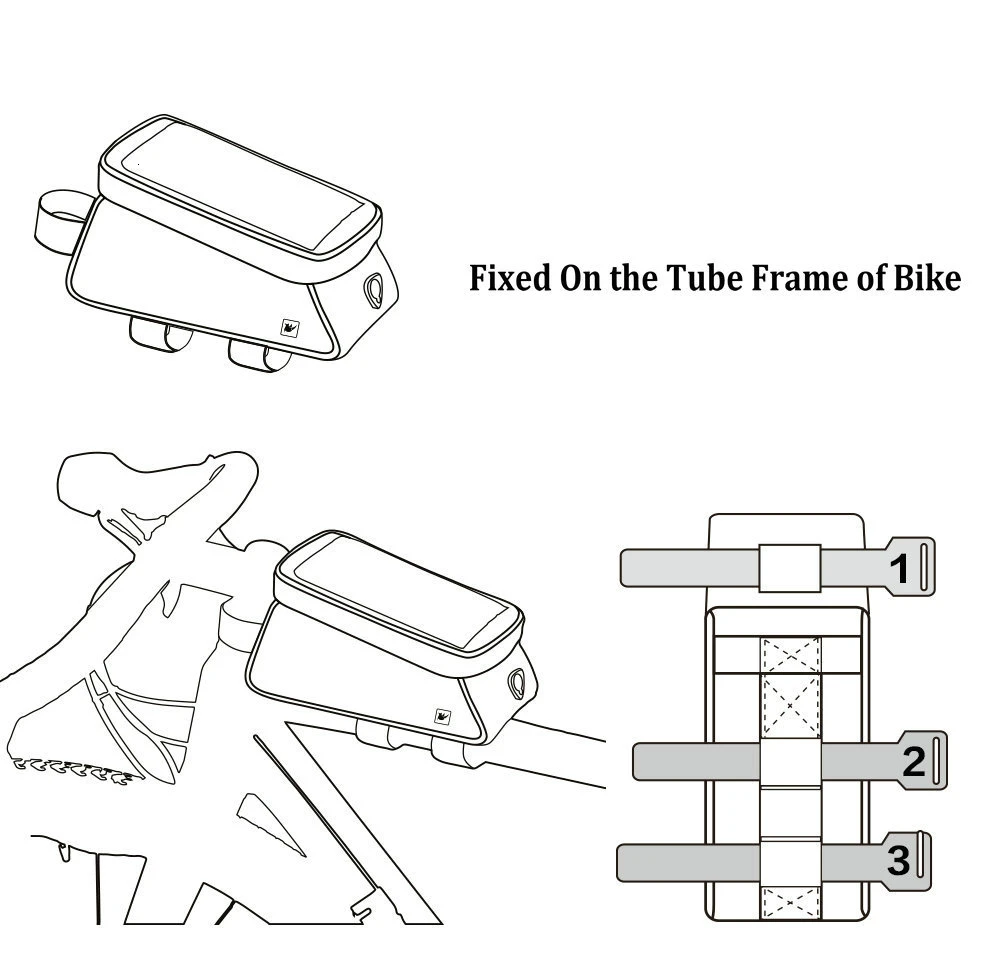 Fixed On the Tube Frame of Bike

1

2

3