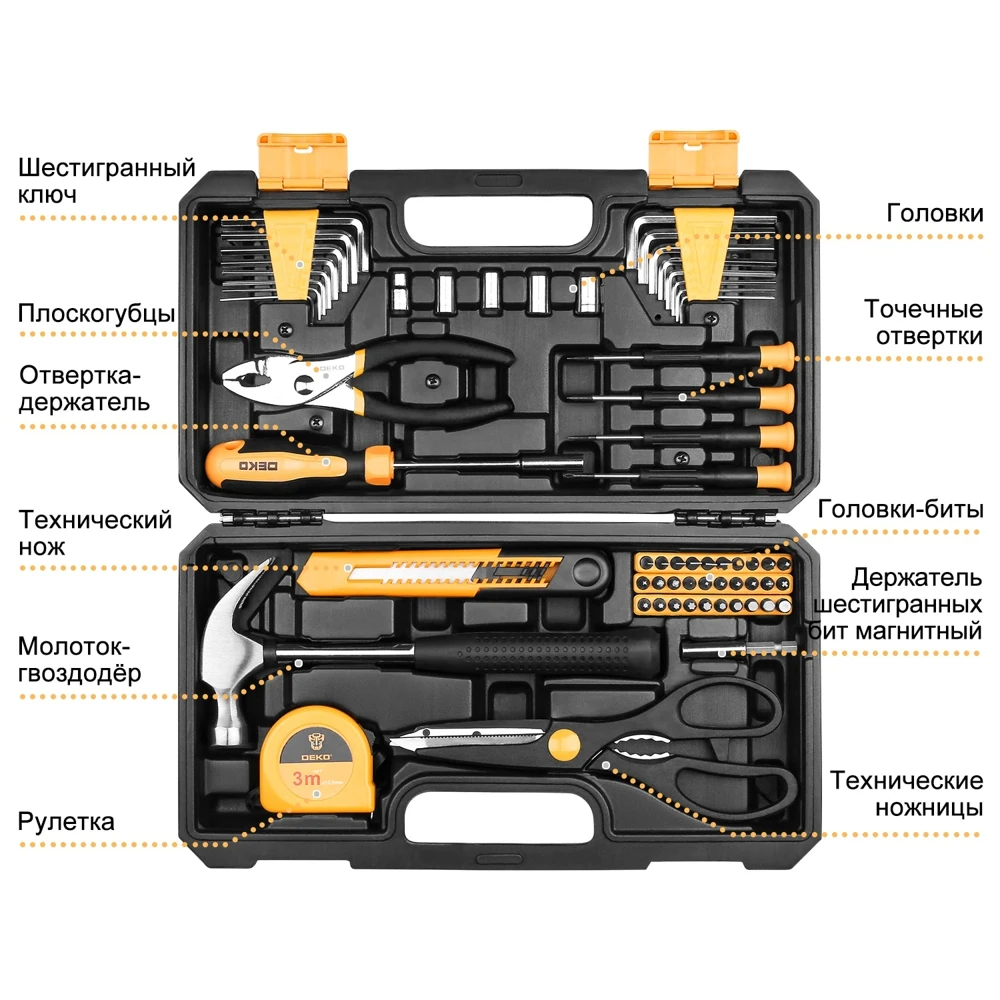 Шестигранный ключ

Плоскогубцы

Отвертка-держатель

Технический нож

Молоток-гвоздодёр

Рулетка

Головки

Точечные отвертки

Головки-биты

Держатель шестигранных бит магнитный

Технические ножницы

DEKO

DEKO

DEKO

3m