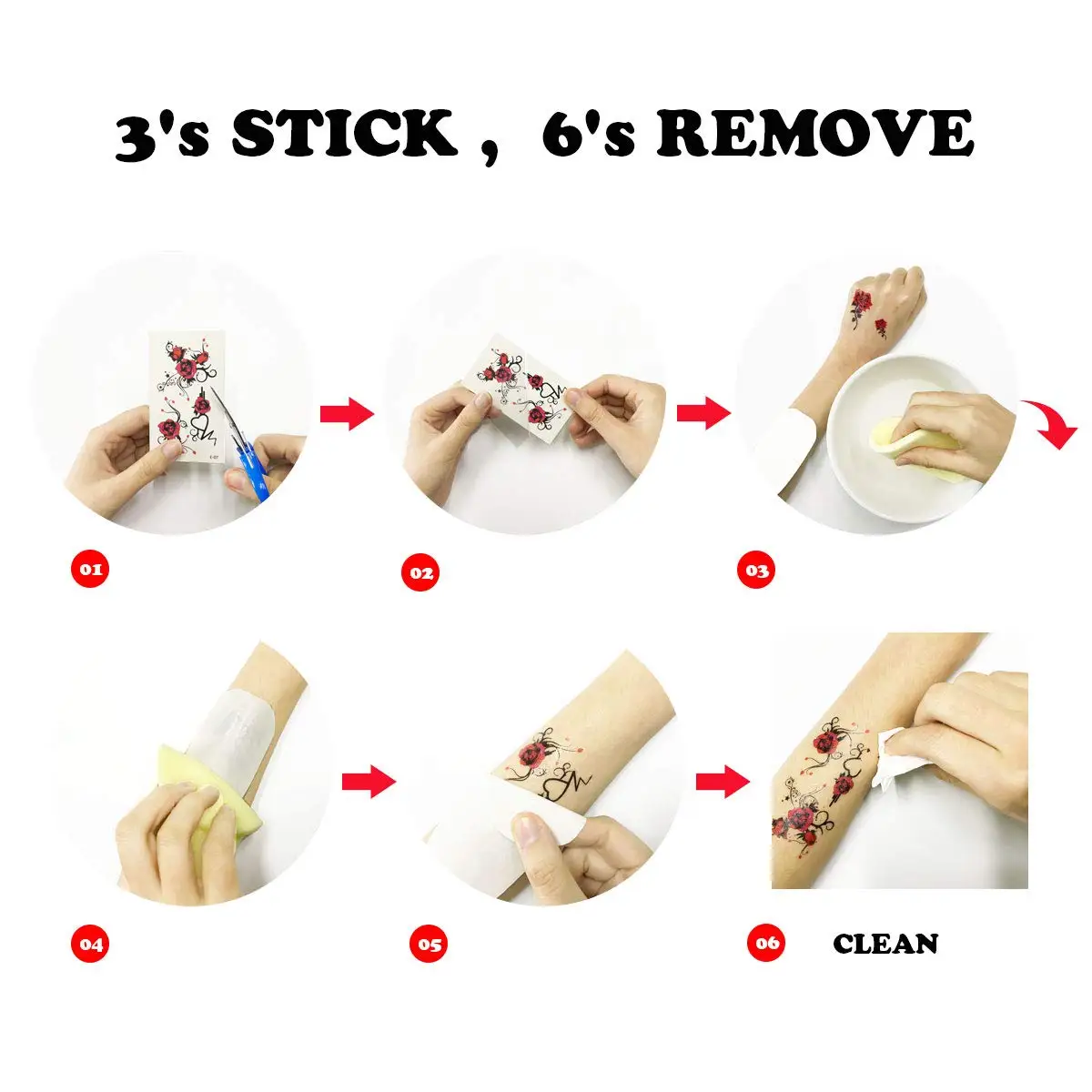 3's STICK , 6's REMOVE

01

02

03

04

05

06 CLEAN