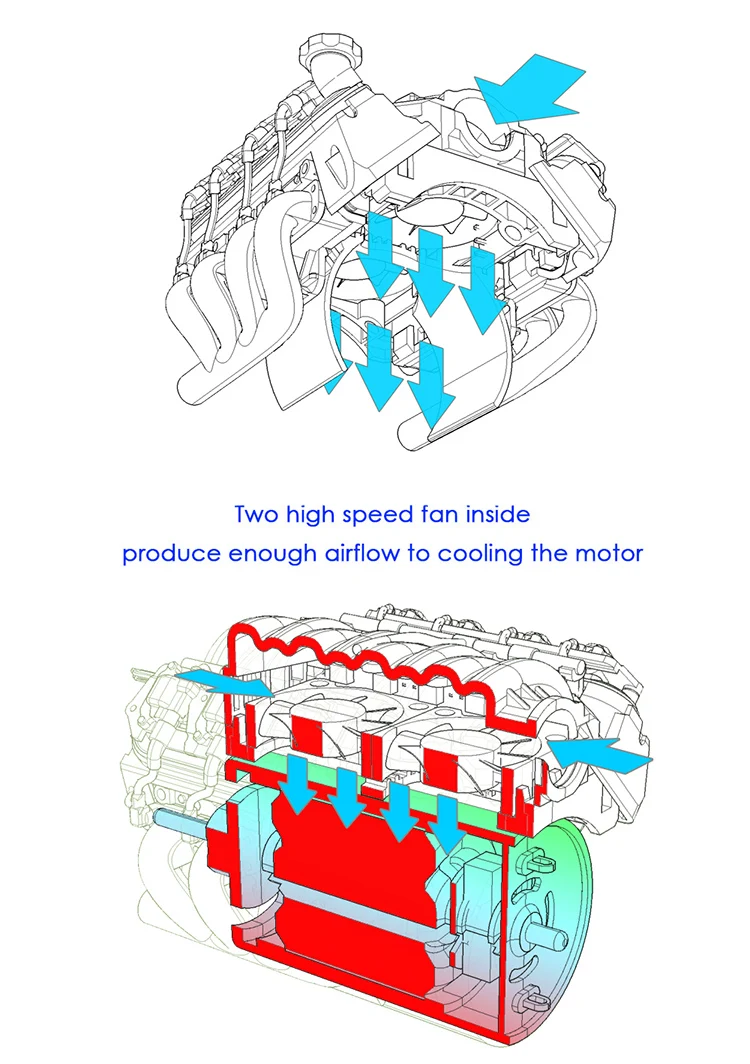 Two high speed fan inside
produce enough airflow to cooling the motor