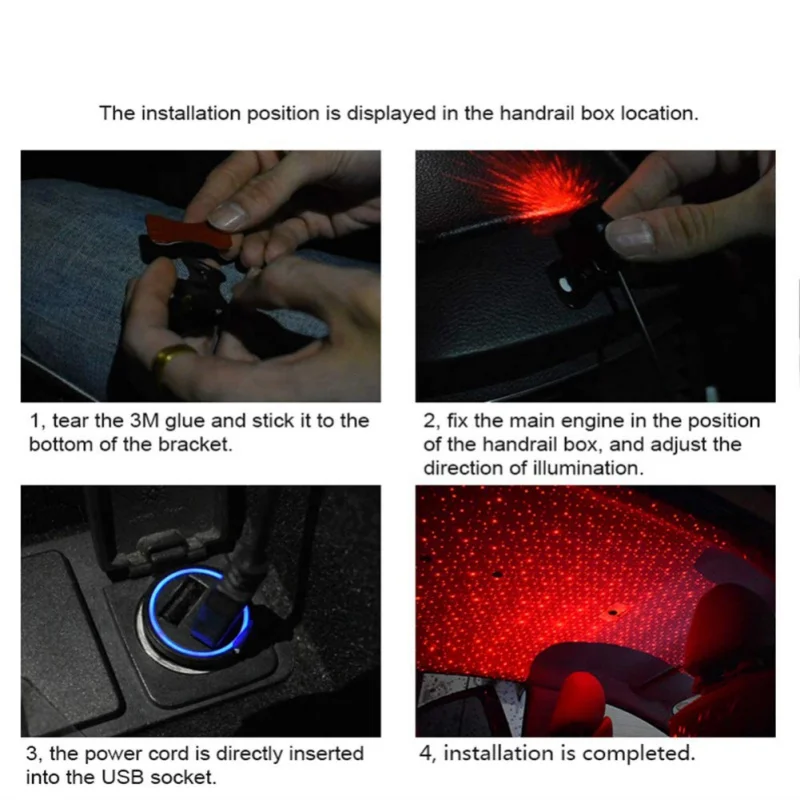 The installation position is displayed in the handrail box location.

1, tear the 3M glue and stick it to the bottom of the bracket.

2, fix the main engine in the position of the handrail box, and adjust the direction of illumination.

3, the power cord is directly inserted into the USB socket.

4, installation is completed.