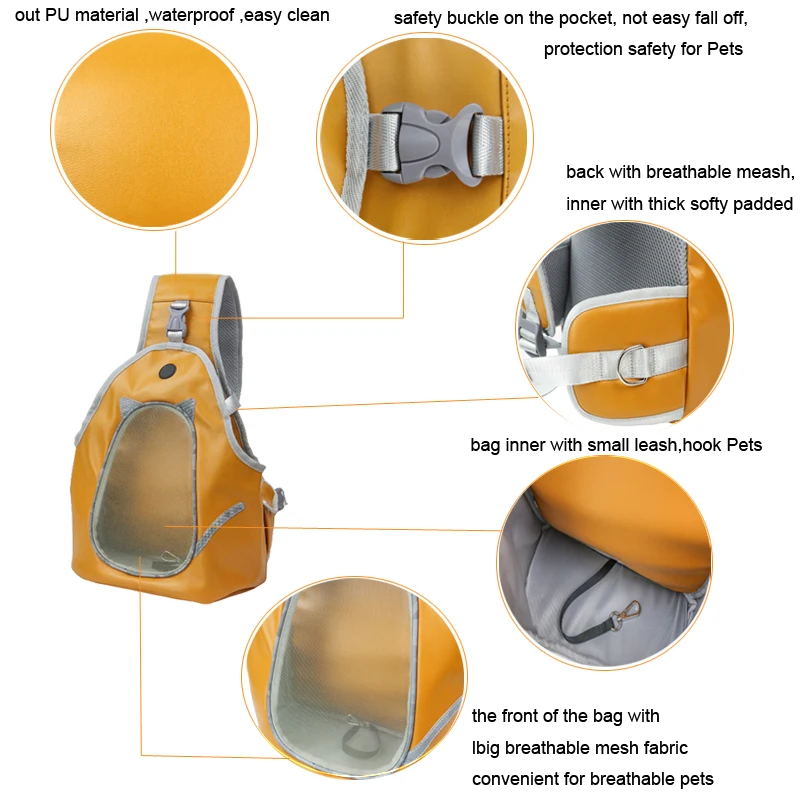 out PU material ,waterproof ,easy clean

safety buckle on the pocket, not easy fall off, protection safety for Pets

back with breathable meash, inner with thick softy padded

bag inner with small leash,hook Pets

the front of the bag with lbig breathable mesh fabric convenient for breathable pets